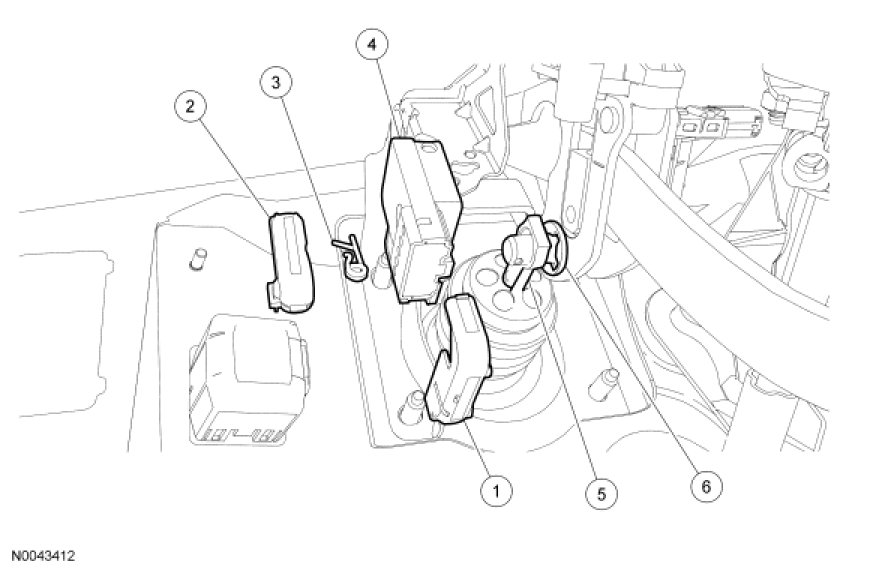 4
3
2
1
5
6
N0043412