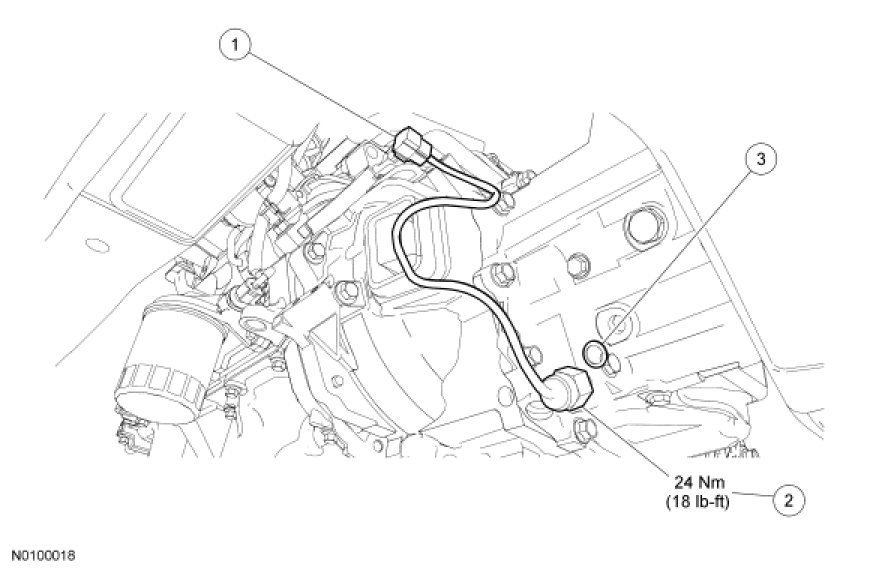 1

3

24 Nm
(18 lb-ft)

2

N0100018