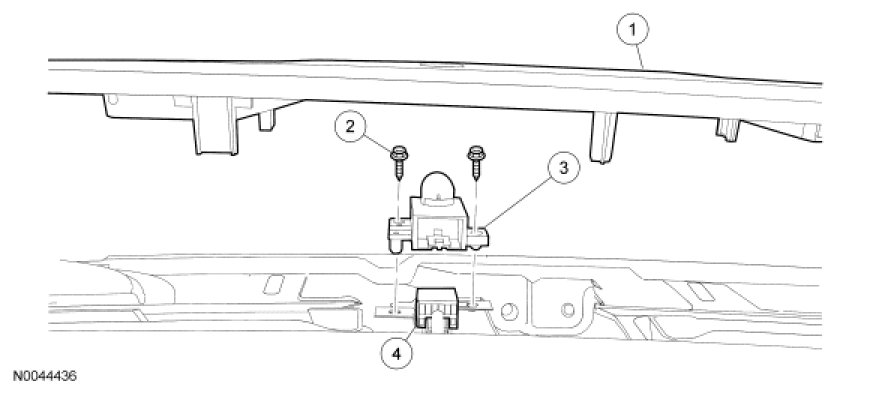 1
2
3
4
N0044436