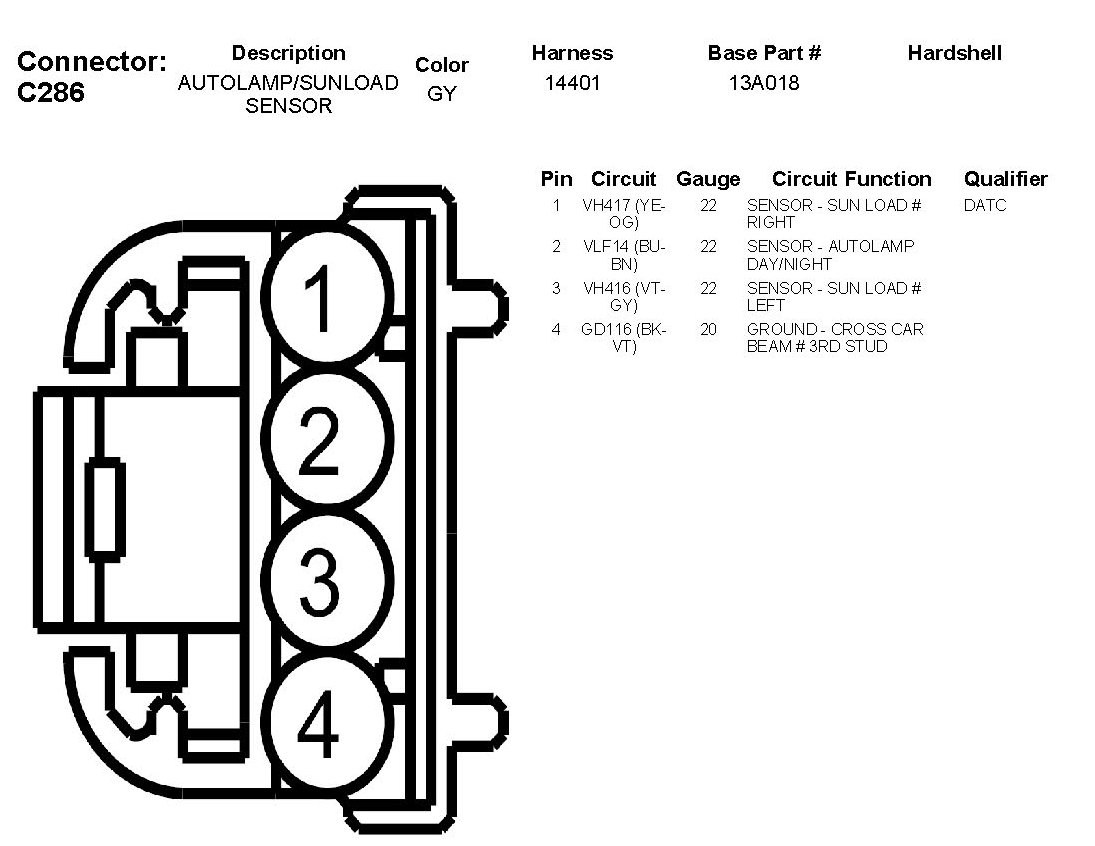 Connector: C286

| Description | Color | Harness | Base Part # | Hardshell |
|---|---|---|---|---|
| AUTOLAMP/SUNLOAD SENSOR | GY | 14401 | 13A018 | |

1
2
3
4

| Pin | Circuit | Gauge | Circuit Function | Qualifier |
|---|---|---|---|---|
| 1 | VH417 (YE-OG) | 22 | SENSOR - SUN LOAD # RIGHT | DATC |
| 2 | VLF14 (BU-BN) | 22 | SENSOR - AUTOLAMP DAY/NIGHT | |
| 3 | VH416 (VT-GY) | 22 | SENSOR - SUN LOAD # LEFT | |
| 4 | GD116 (BK-VT) | 20 | GROUND - CROSS CAR BEAM # 3RD STUD | |