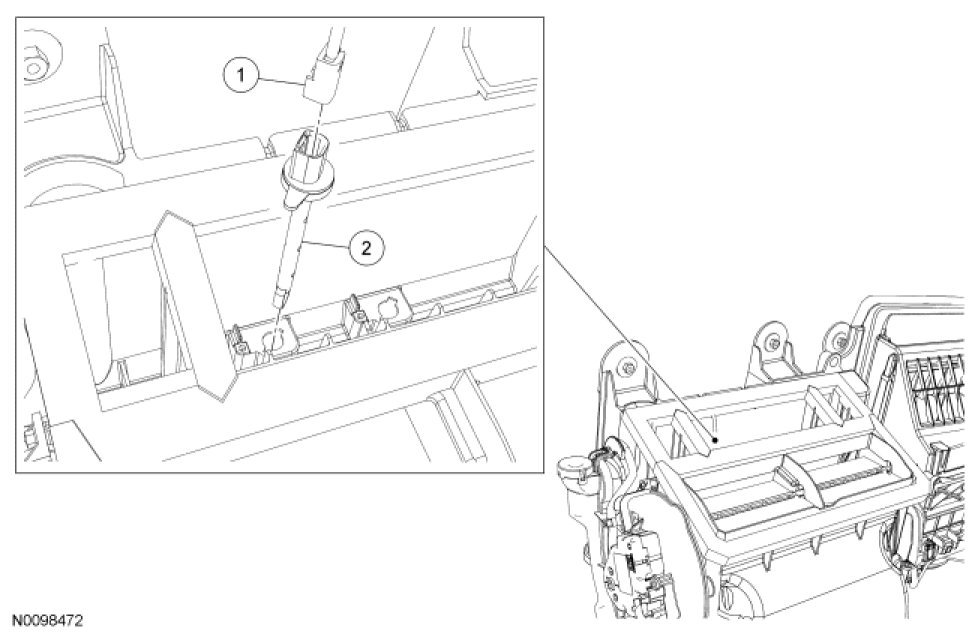 1

2

N0098472