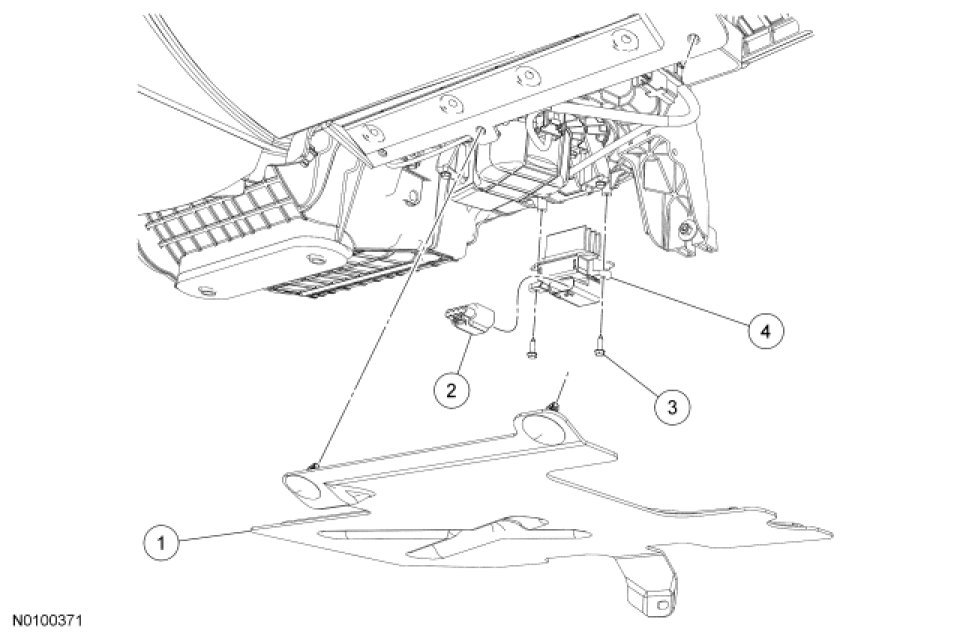 4

2

3

1

N0100371