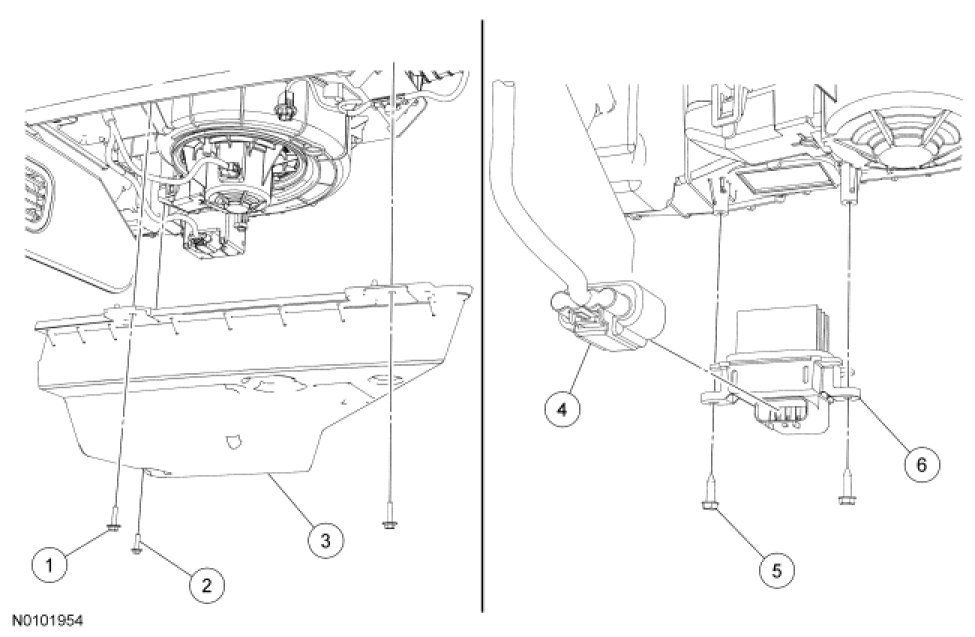 1
2
3
4
5
6
N0101954