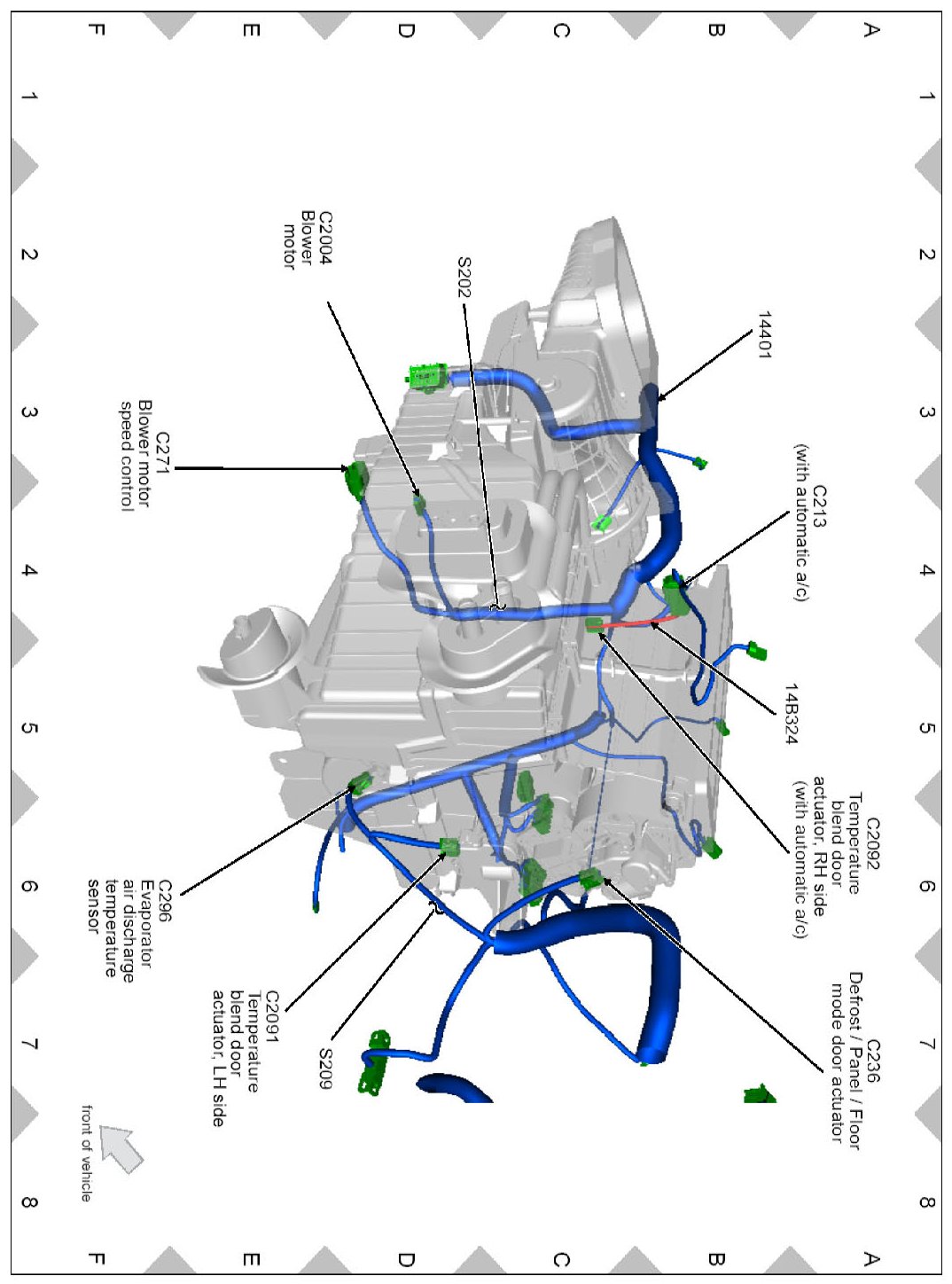 A
B
C
D
E
F

1
2
3
4
5
6
7
8

14401

C213
(with automatic a/c)

14B324

C2092
Temperature blend door actuator, RH side
(with automatic a/c)

C236
Defrost / Panel / Floor mode door actuator

S202

C2004
Blower motor

C271
Blower motor speed control

C296
Evaporator air discharge temperature sensor

C2091
Temperature blend door actuator, LH side

S209

front of vehicle

1
2
3
4
5
6
7
8

A
B
C
D
E
F