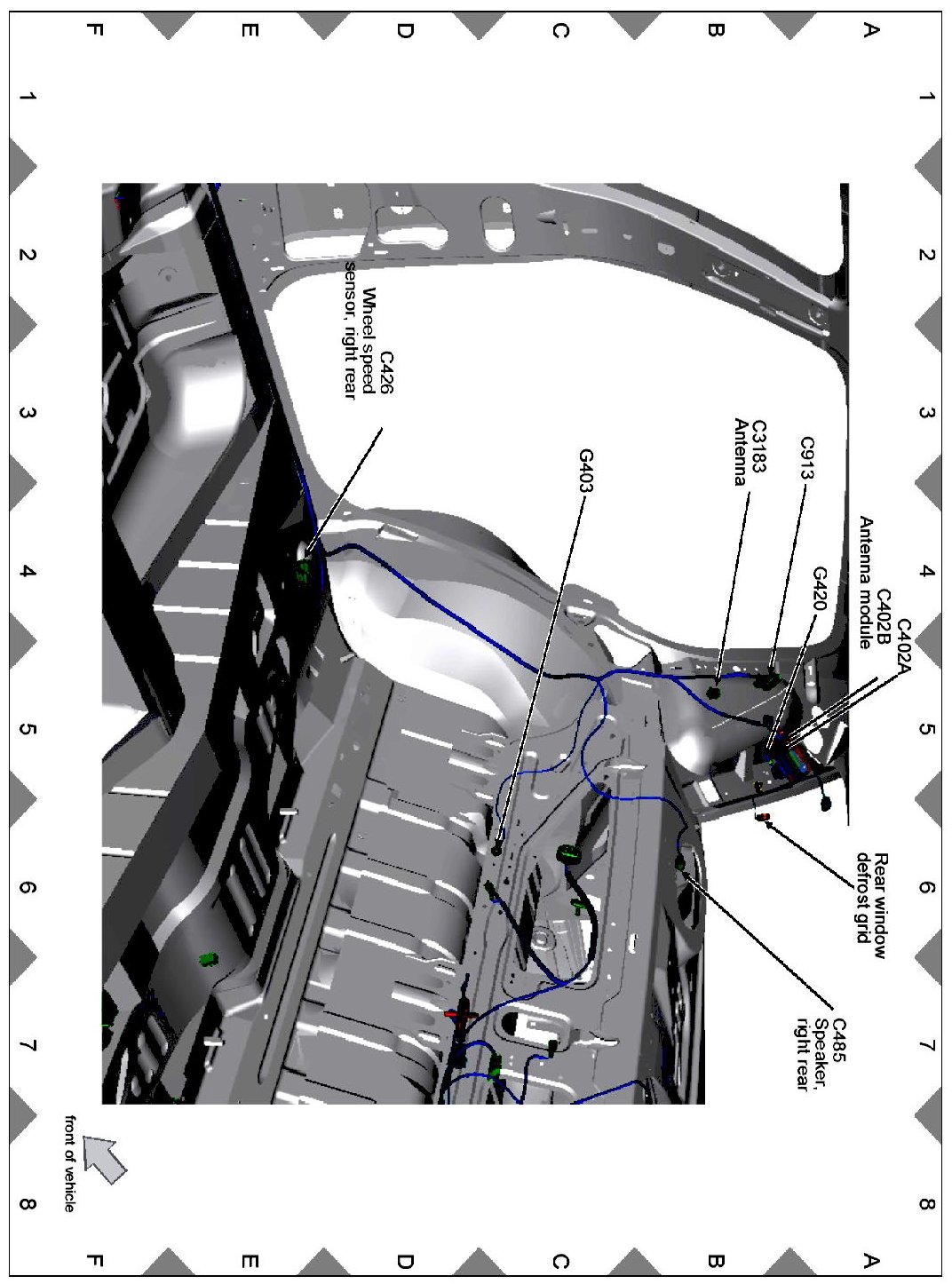 A
B
C
D
E
F

1
2
3
4
5
6
7
8

C402A
C402B
Antenna module

G420

C913

C3183
Antenna

G403

C426
Wheel speed
sensor, right rear

Rear window
defrost grid

C485
Speaker,
right rear

front of vehicle

1
2
3
4
5
6
7
8

A
B
C
D
E
F