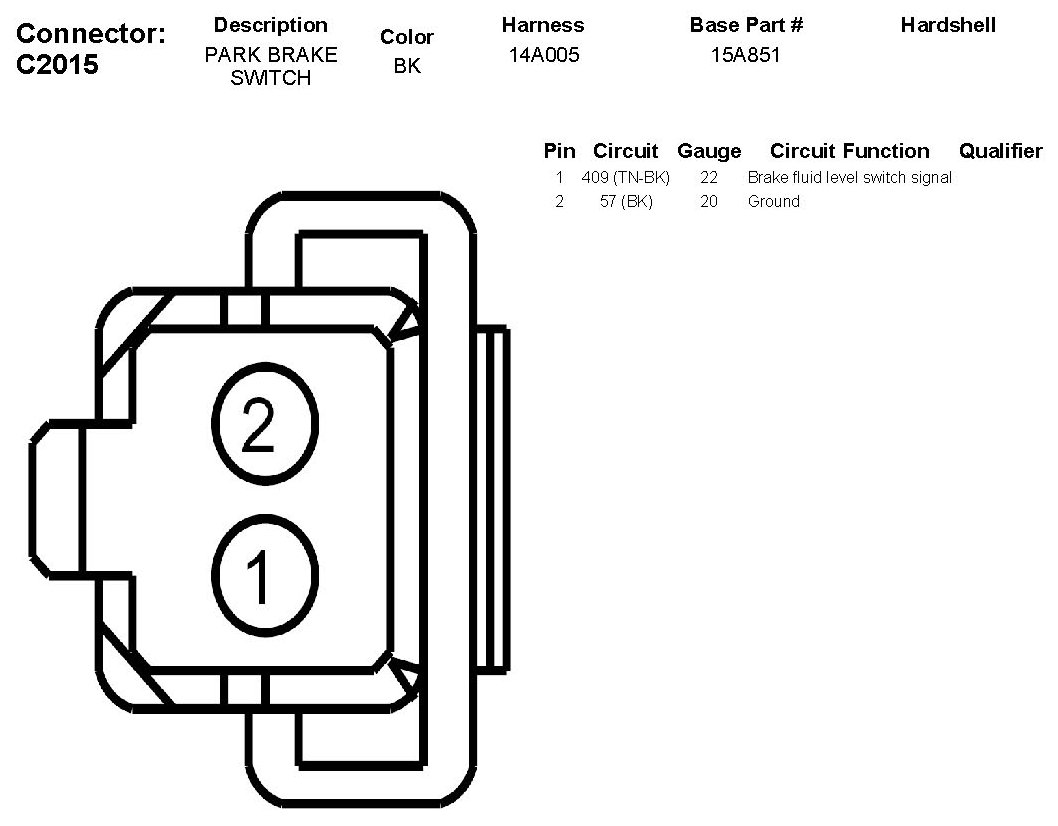 Connector: C2015

| Description | Color | Harness | Base Part # | Hardshell |
|---|---|---|---|---|
| PARK BRAKE SWITCH | BK | 14A005 | 15A851 | |

| Pin | Circuit | Gauge | Circuit Function | Qualifier |
|---|---|---|---|---|
| 1 | 409 (TN-BK) | 22 | Brake fluid level switch signal | |
| 2 | 57 (BK) | 20 | Ground | |

2

1