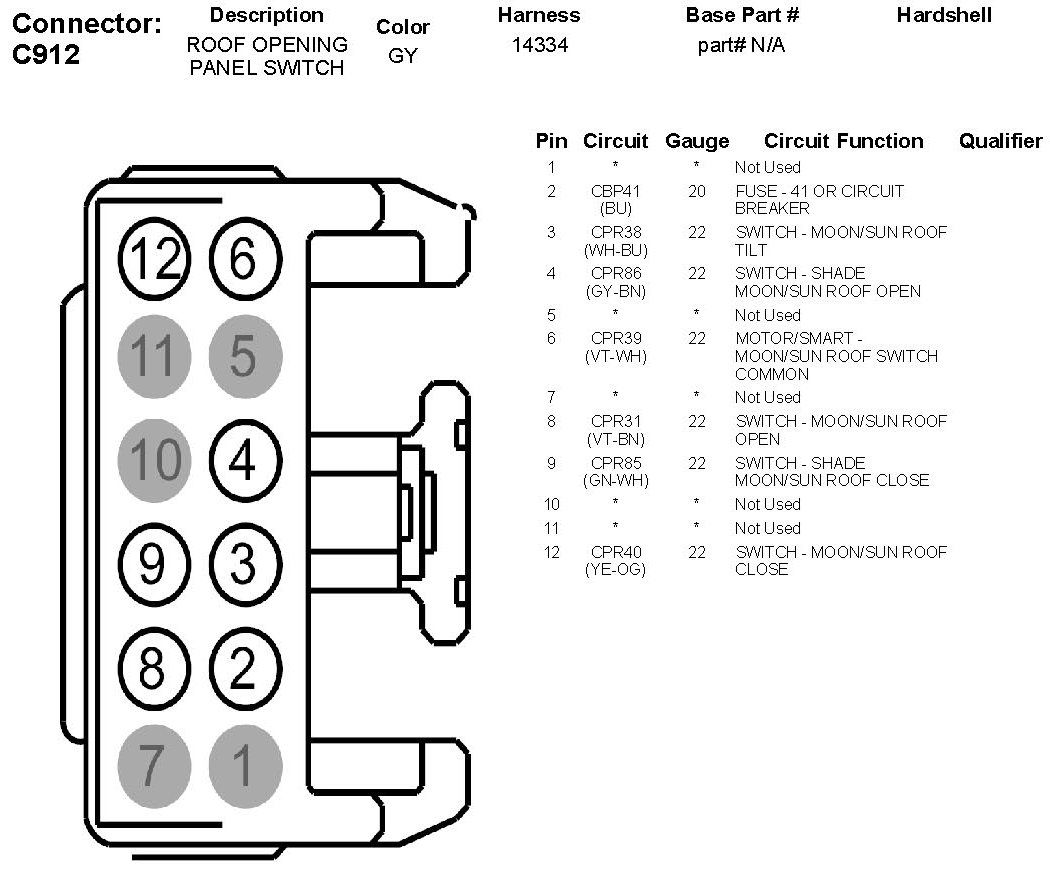 Connector: C912

| Description | Color | Harness | Base Part # | Hardshell |
|---|---|---|---|---|
| ROOF OPENING PANEL SWITCH | GY | 14334 | part# N/A | |

12 6
11 5
10 4
9 3
8 2
7 1

| Pin | Circuit | Gauge | Circuit Function | Qualifier |
|---|---|---|---|---|
| 1 | * | * | Not Used | |
| 2 | CBP41 (BU) | 20 | FUSE - 41 OR CIRCUIT BREAKER | |
| 3 | CPR38 (WH-BU) | 22 | SWITCH - MOON/SUN ROOF TILT | |
| 4 | CPR86 (GY-BN) | 22 | SWITCH - SHADE MOON/SUN ROOF OPEN | |
| 5 | * | * | Not Used | |
| 6 | CPR39 (VT-WH) | 22 | MOTOR/SMART - MOON/SUN ROOF SWITCH COMMON | |
| 7 | * | * | Not Used | |
| 8 | CPR31 (VT-BN) | 22 | SWITCH - MOON/SUN ROOF OPEN | |
| 9 | CPR85 (GN-WH) | 22 | SWITCH - SHADE MOON/SUN ROOF CLOSE | |
| 10 | * | * | Not Used | |
| 11 | * | * | Not Used | |
| 12 | CPR40 (YE-OG) | 22 | SWITCH - MOON/SUN ROOF CLOSE | |