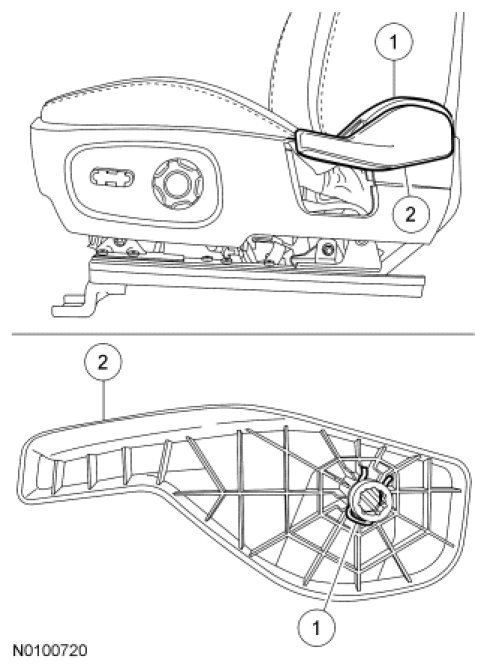 1
2
2
1
N0100720