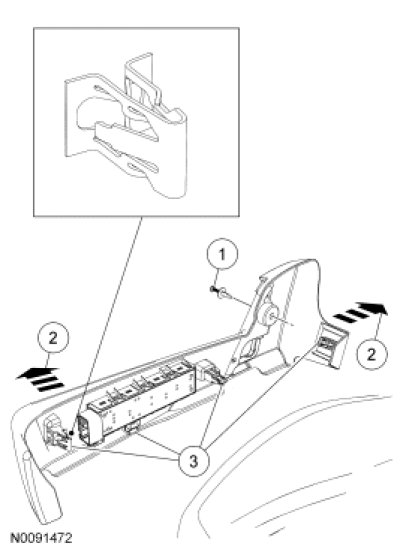 1
2
2
3
N0091472