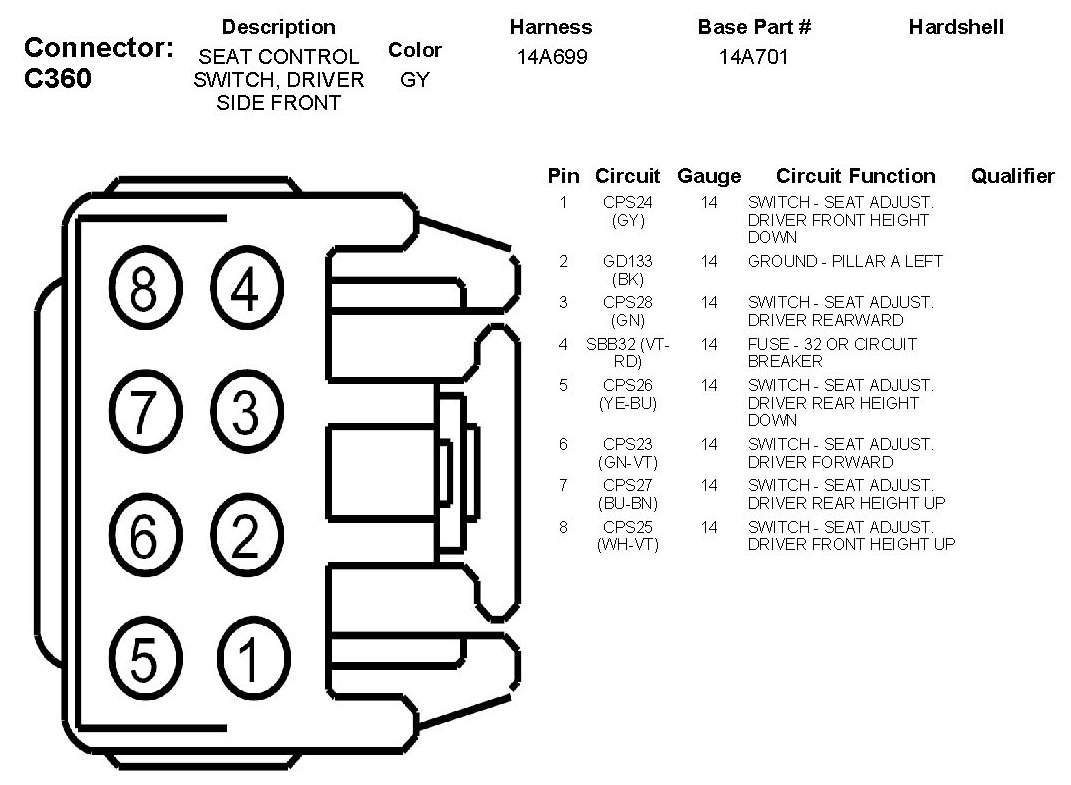 Connector: C360

| Description | Color | Harness | Base Part # | Hardshell |
|---|---|---|---|---|
| SEAT CONTROL SWITCH, DRIVER SIDE FRONT | GY | 14A699 | 14A701 | |

8 4
7 3
6 2
5 1

| Pin | Circuit | Gauge | Circuit Function | Qualifier |
|---|---|---|---|---|
| 1 | CPS24 (GY) | 14 | SWITCH - SEAT ADJUST. DRIVER FRONT HEIGHT DOWN | |
| 2 | GD133 (BK) | 14 | GROUND - PILLAR A LEFT | |
| 3 | CPS28 (GN) | 14 | SWITCH - SEAT ADJUST. DRIVER REARWARD | |
| 4 | SBB32 (VT-RD) | 14 | FUSE - 32 OR CIRCUIT BREAKER | |
| 5 | CPS26 (YE-BU) | 14 | SWITCH - SEAT ADJUST. DRIVER REAR HEIGHT DOWN | |
| 6 | CPS23 (GN-VT) | 14 | SWITCH - SEAT ADJUST. DRIVER FORWARD | |
| 7 | CPS27 (BU-BN) | 14 | SWITCH - SEAT ADJUST. DRIVER REAR HEIGHT UP | |
| 8 | CPS25 (WH-VT) | 14 | SWITCH - SEAT ADJUST. DRIVER FRONT HEIGHT UP | |