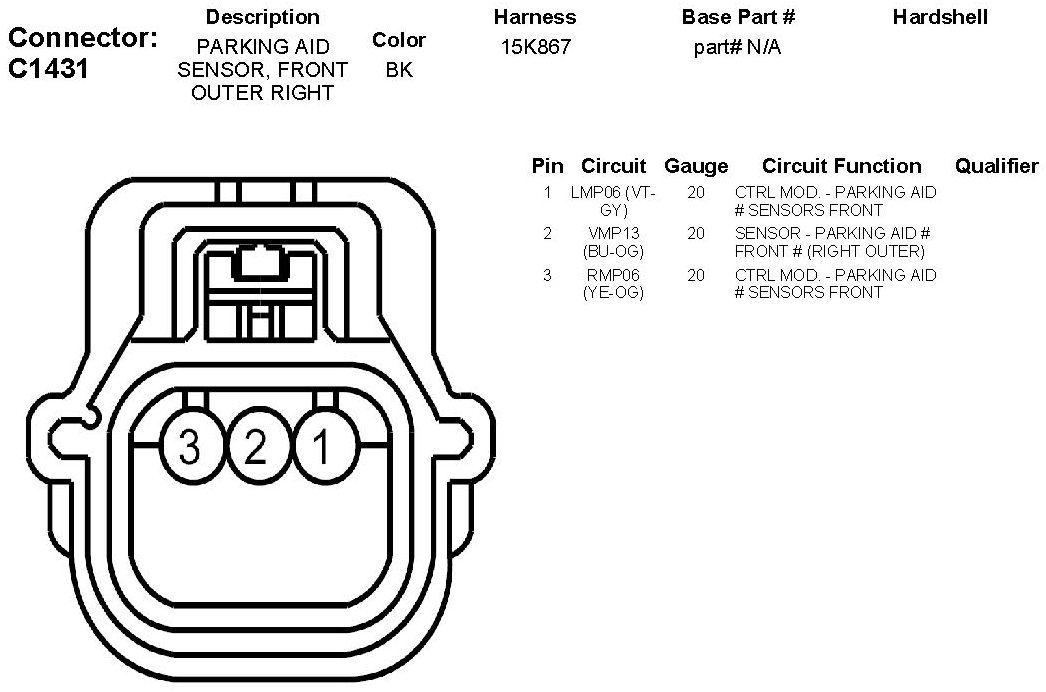 Connector: C1431

| Description | Color | Harness | Base Part # | Hardshell |
|---|---|---|---|---|
| PARKING AID SENSOR, FRONT OUTER RIGHT | BK | 15K867 | part# N/A | |

| Pin | Circuit | Gauge | Circuit Function | Qualifier |
|---|---|---|---|---|
| 1 | LMP06 (VT-GY) | 20 | CTRL MOD. - PARKING AID # SENSORS FRONT | |
| 2 | VMP13 (BU-OG) | 20 | SENSOR - PARKING AID # FRONT # (RIGHT OUTER) | |
| 3 | RMP06 (YE-OG) | 20 | CTRL MOD. - PARKING AID # SENSORS FRONT | |

3 2 1