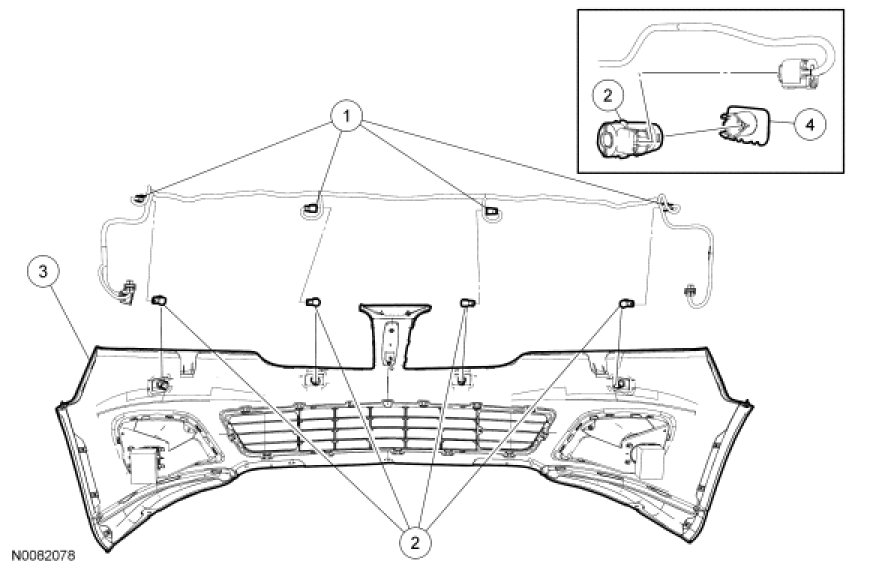 2
4
1
3
2
N0082078