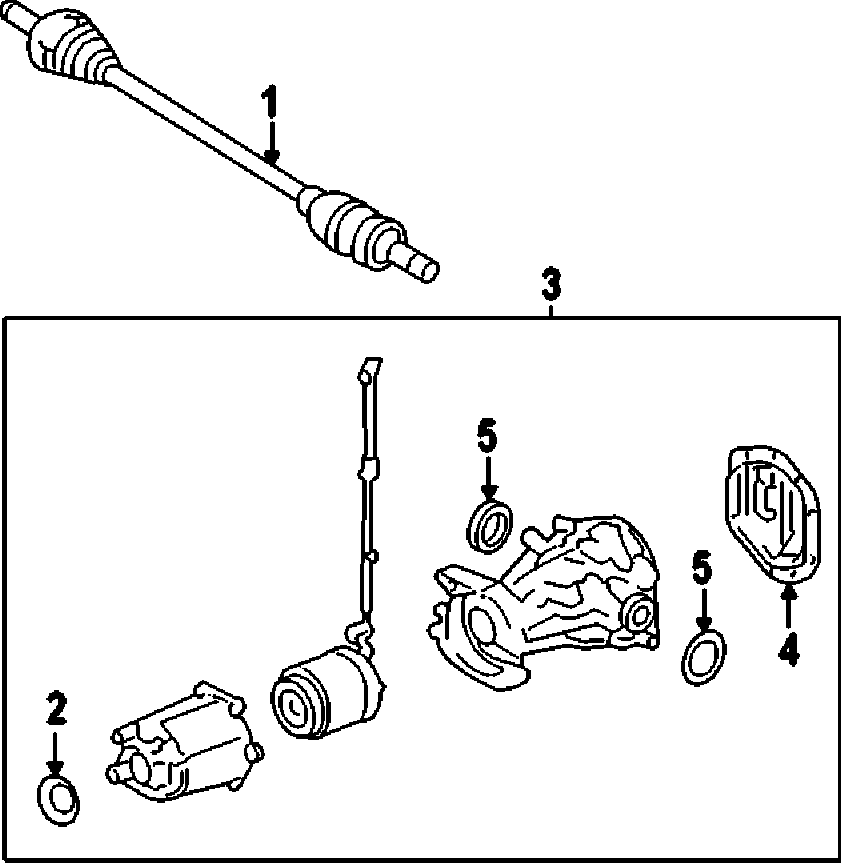 1
3
5
5
4
2