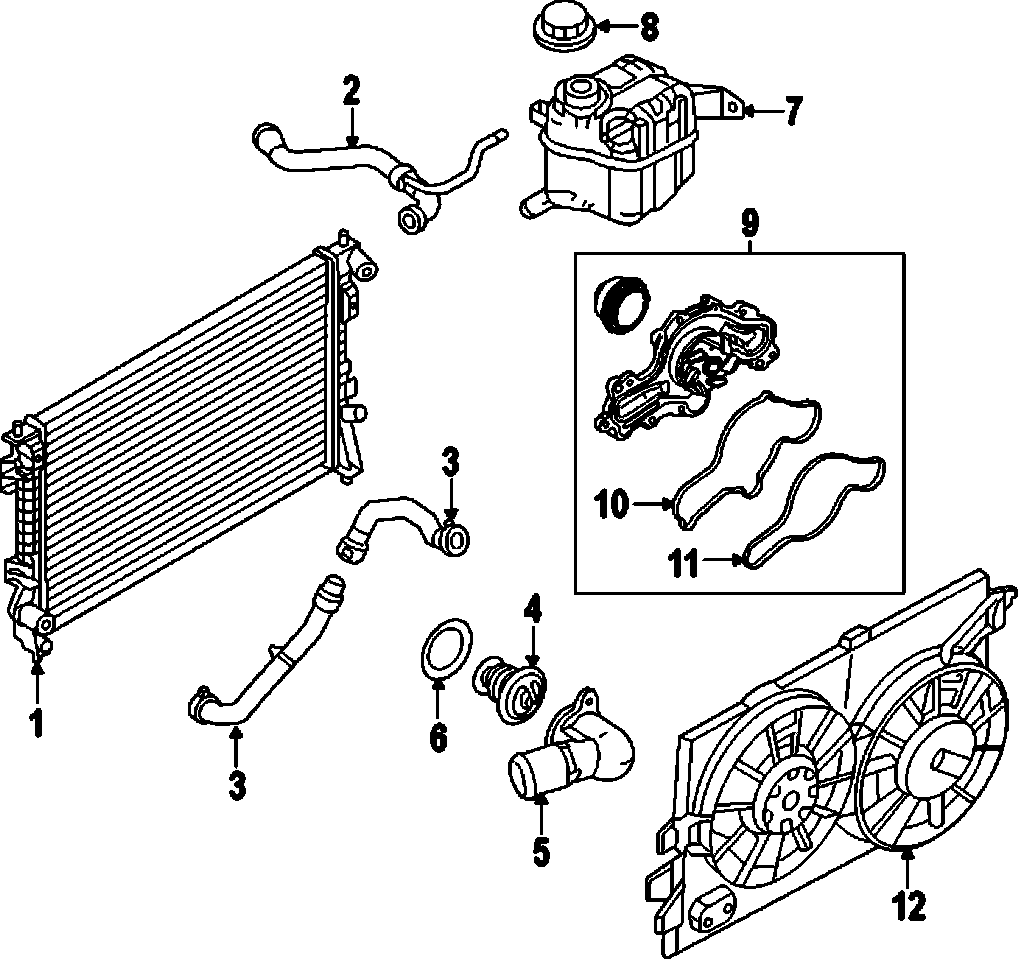 8
2
7
9
3
10
11
4
1
6
3
5
12