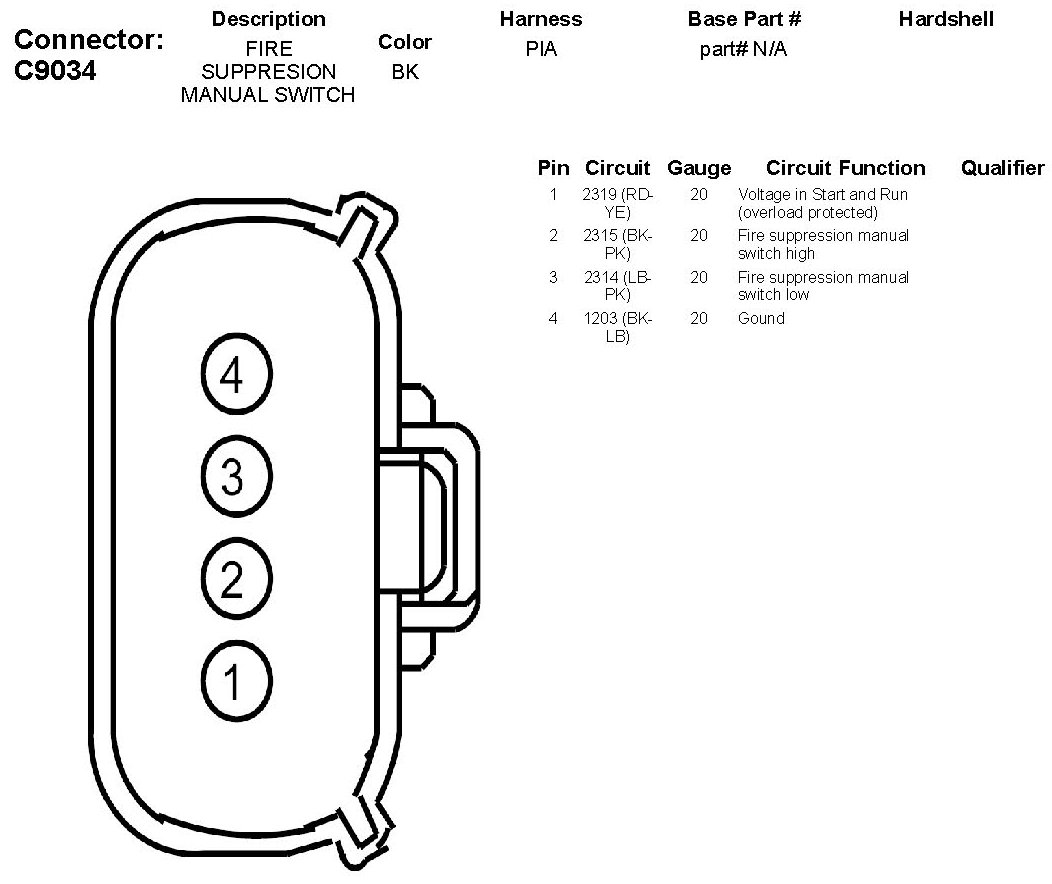 Connector: C9034

| Description | Color | Harness | Base Part # | Hardshell |
|---|---|---|---|---|
| FIRE SUPPRESION MANUAL SWITCH | BK | PIA | part# N/A | |

| Pin | Circuit | Gauge | Circuit Function | Qualifier |
|---|---|---|---|---|
| 1 | 2319 (RD-YE) | 20 | Voltage in Start and Run (overload protected) | |
| 2 | 2315 (BK-PK) | 20 | Fire suppression manual switch high | |
| 3 | 2314 (LB-PK) | 20 | Fire suppression manual switch low | |
| 4 | 1203 (BK-LB) | 20 | Gound | |

4
3
2
1