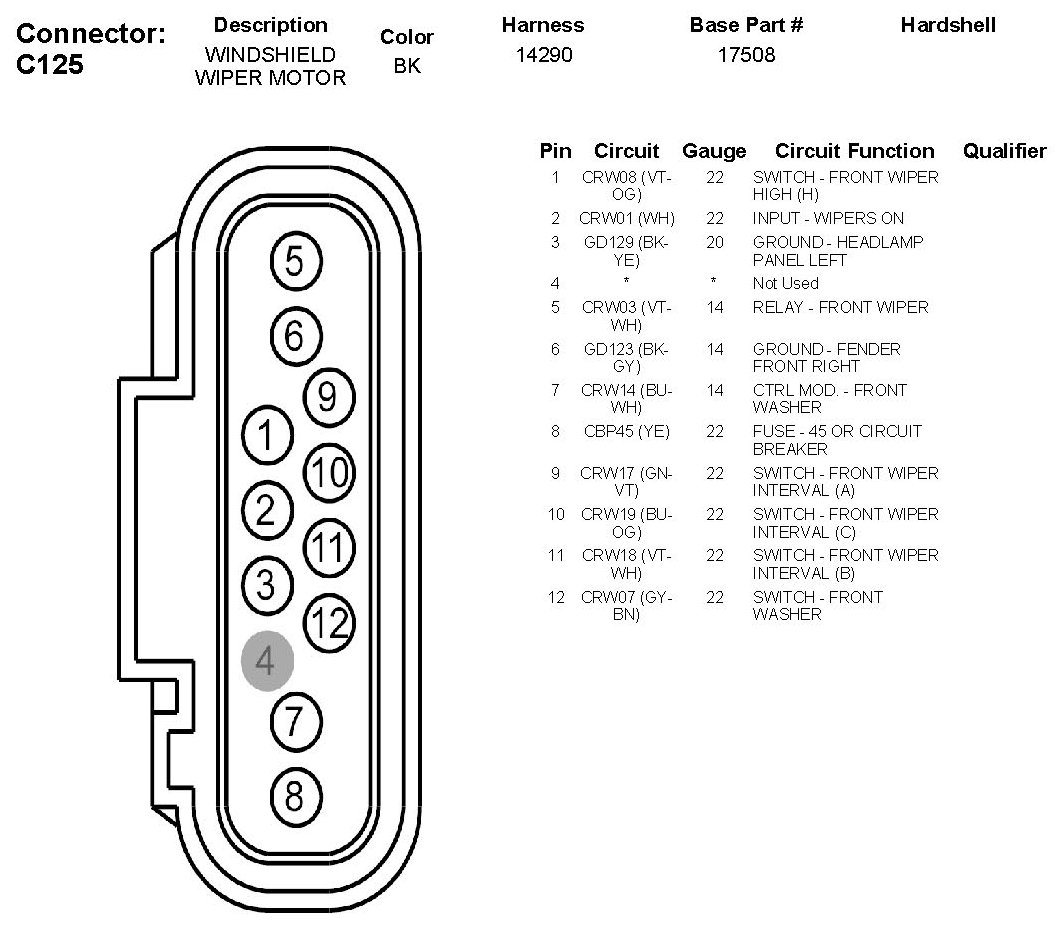 Connector: C125

| Description | Color | Harness | Base Part # | Hardshell |
|---|---|---|---|---|
| WINDSHIELD WIPER MOTOR | BK | 14290 | 17508 | |

5
6
9
1
10
2
11
3
12
4
7
8

| Pin | Circuit | Gauge | Circuit Function | Qualifier |
|---|---|---|---|---|
| 1 | CRW08 (VT-OG) | 22 | SWITCH - FRONT WIPER HIGH (H) | |
| 2 | CRW01 (WH) | 22 | INPUT - WIPERS ON | |
| 3 | GD129 (BK-YE) | 20 | GROUND - HEADLAMP PANEL LEFT | |
| 4 | * | * | Not Used | |
| 5 | CRW03 (VT-WH) | 14 | RELAY - FRONT WIPER | |
| 6 | GD123 (BK-GY) | 14 | GROUND - FENDER FRONT RIGHT | |
| 7 | CRW14 (BU-WH) | 14 | CTRL MOD. - FRONT WASHER | |
| 8 | CBP45 (YE) | 22 | FUSE - 45 OR CIRCUIT BREAKER | |
| 9 | CRW17 (GN-VT) | 22 | SWITCH - FRONT WIPER INTERVAL (A) | |
| 10 | CRW19 (BU-OG) | 22 | SWITCH - FRONT WIPER INTERVAL (C) | |
| 11 | CRW18 (VT-WH) | 22 | SWITCH - FRONT WIPER INTERVAL (B) | |
| 12 | CRW07 (GY-BN) | 22 | SWITCH - FRONT WASHER | |