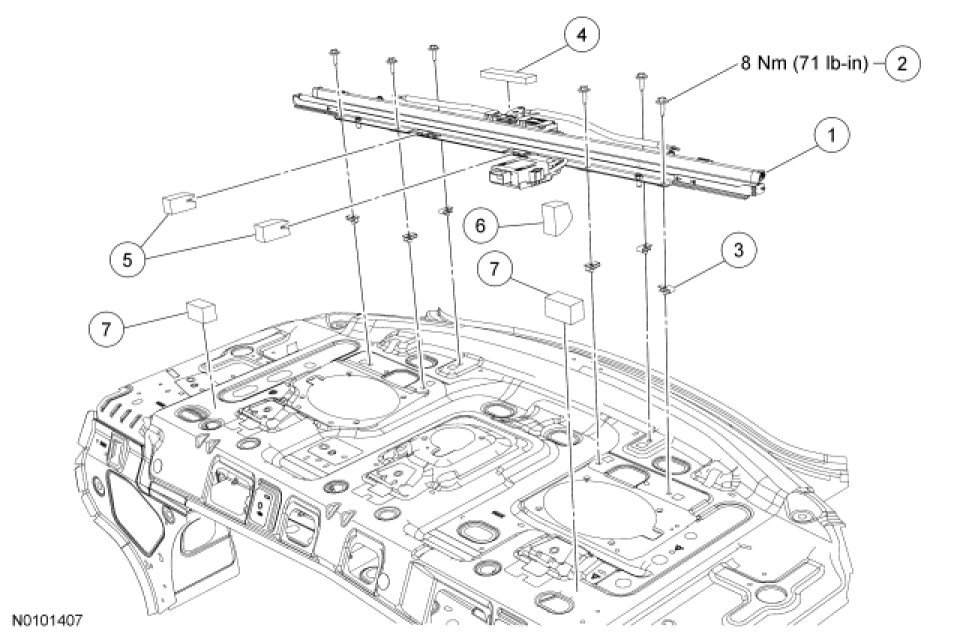 4

8 Nm (71 lb-in)

2

1

5

6

3

7

7

N0101407