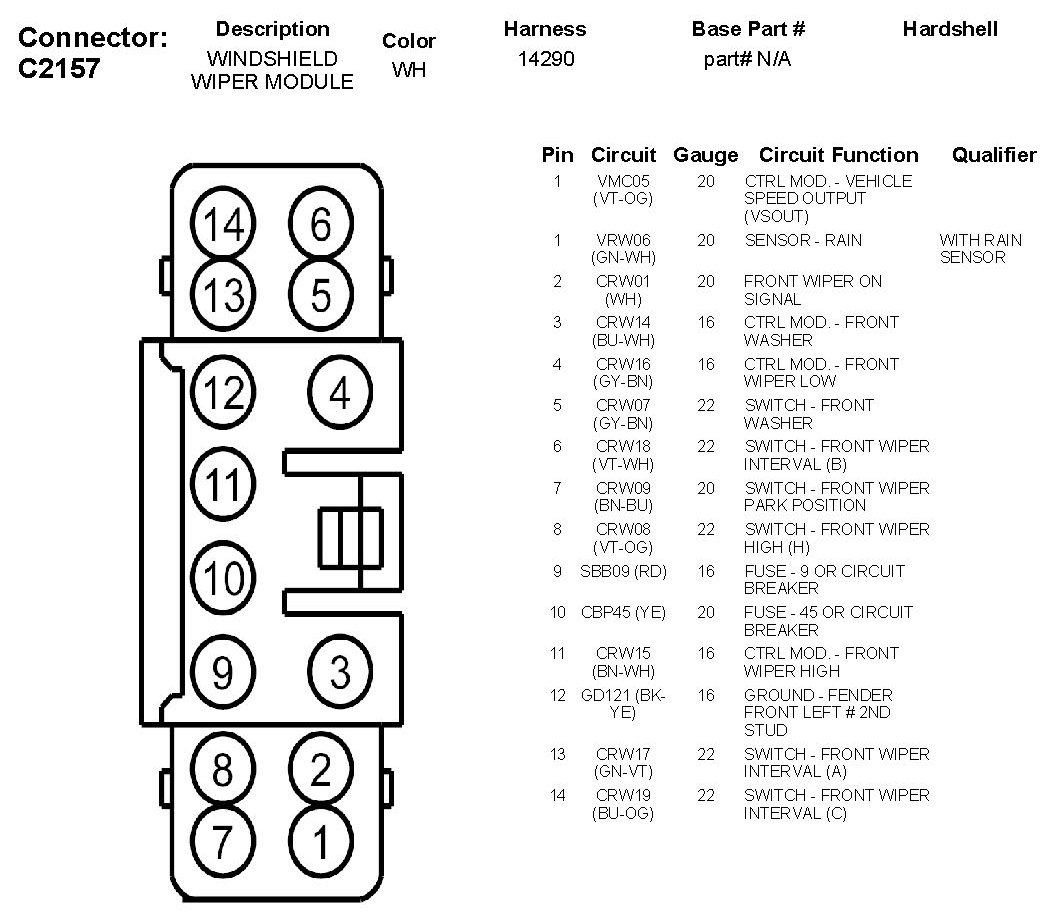 Connector: C2157

| Description | Color | Harness | Base Part # | Hardshell |
|---|---|---|---|---|
| WINDSHIELD WIPER MODULE | WH | 14290 | part# N/A | |

14 6
13 5
12 4
11
10
9 3
8 2
7 1

| Pin | Circuit | Gauge | Circuit Function | Qualifier |
|---|---|---|---|---|
| 1 | VMC05 (VT-OG) | 20 | CTRL MOD. - VEHICLE SPEED OUTPUT (VSOUT) | |
| 1 | VRW06 (GN-WH) | 20 | SENSOR - RAIN | WITH RAIN SENSOR |
| 2 | CRW01 (WH) | 20 | FRONT WIPER ON SIGNAL | |
| 3 | CRW14 (BU-WH) | 16 | CTRL MOD. - FRONT WASHER | |
| 4 | CRW16 (GY-BN) | 16 | CTRL MOD. - FRONT WIPER LOW | |
| 5 | CRW07 (GY-BN) | 22 | SWITCH - FRONT WASHER | |
| 6 | CRW18 (VT-WH) | 22 | SWITCH - FRONT WIPER INTERVAL (B) | |
| 7 | CRW09 (BN-BU) | 20 | SWITCH - FRONT WIPER PARK POSITION | |
| 8 | CRW08 (VT-OG) | 22 | SWITCH - FRONT WIPER HIGH (H) | |
| 9 | SBB09 (RD) | 16 | FUSE - 9 OR CIRCUIT BREAKER | |
| 10 | CBP45 (YE) | 20 | FUSE - 45 OR CIRCUIT BREAKER | |
| 11 | CRW15 (BN-WH) | 16 | CTRL MOD. - FRONT WIPER HIGH | |
| 12 | GD121 (BK-YE) | 16 | GROUND - FENDER FRONT LEFT # 2ND STUD | |
| 13 | CRW17 (GN-VT) | 22 | SWITCH - FRONT WIPER INTERVAL (A) | |
| 14 | CRW19 (BU-OG) | 22 | SWITCH - FRONT WIPER INTERVAL (C) | |