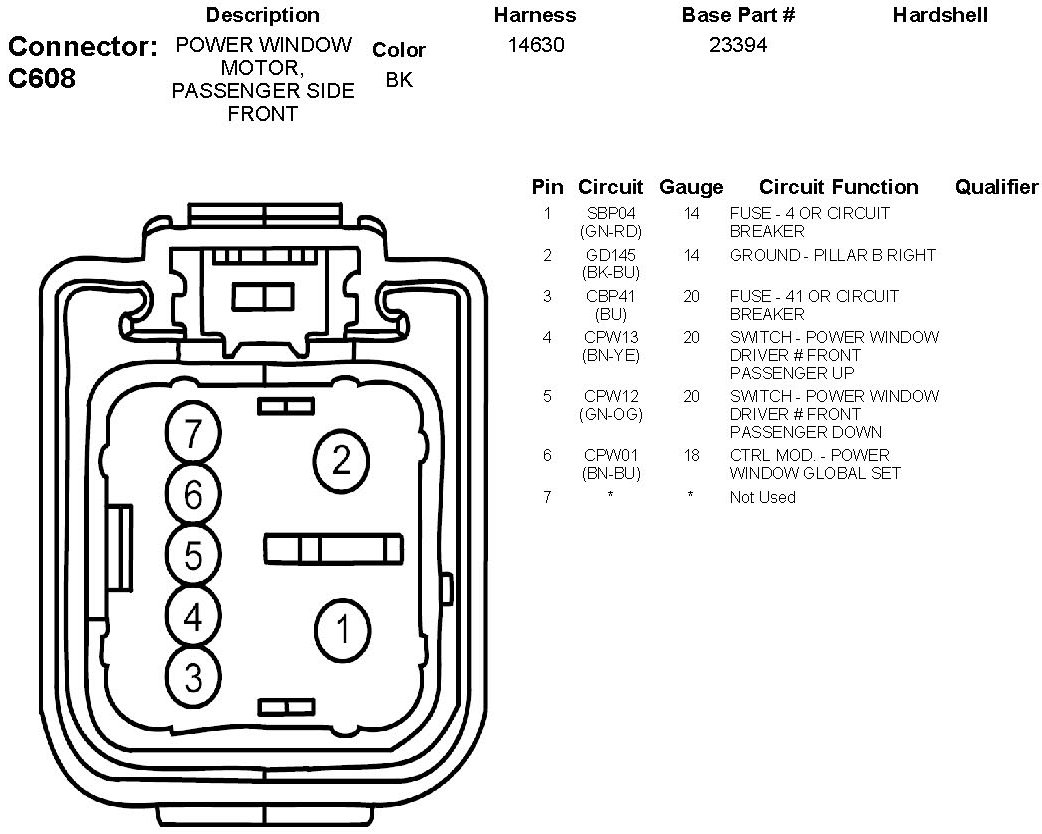 Connector: C608

| Description | Color | Harness | Base Part # | Hardshell |
|---|---|---|---|---|
| POWER WINDOW MOTOR, PASSENGER SIDE FRONT | BK | 14630 | 23394 | |

7
6
5
4
3
2
1

| Pin | Circuit | Gauge | Circuit Function | Qualifier |
|---|---|---|---|---|
| 1 | SBP04 (GN-RD) | 14 | FUSE - 4 OR CIRCUIT BREAKER | |
| 2 | GD145 (BK-BU) | 14 | GROUND - PILLAR B RIGHT | |
| 3 | CBP41 (BU) | 20 | FUSE - 41 OR CIRCUIT BREAKER | |
| 4 | CPW13 (BN-YE) | 20 | SWITCH - POWER WINDOW DRIVER # FRONT PASSENGER UP | |
| 5 | CPW12 (GN-OG) | 20 | SWITCH - POWER WINDOW DRIVER # FRONT PASSENGER DOWN | |
| 6 | CPW01 (BN-BU) | 18 | CTRL MOD. - POWER WINDOW GLOBAL SET | |
| 7 | * | * | Not Used | |