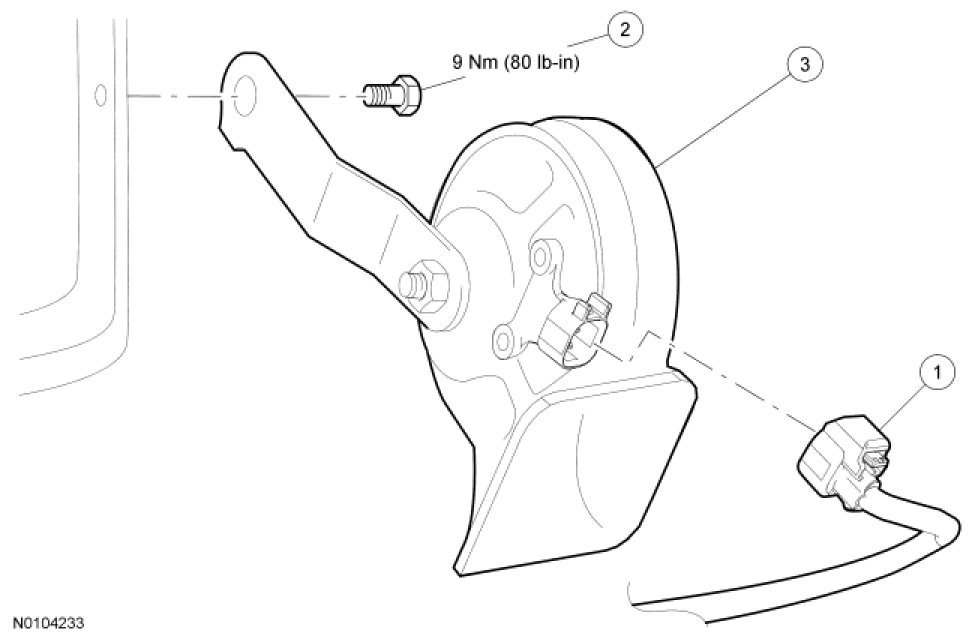 2
9 Nm (80 lb-in)
3
1
N0104233