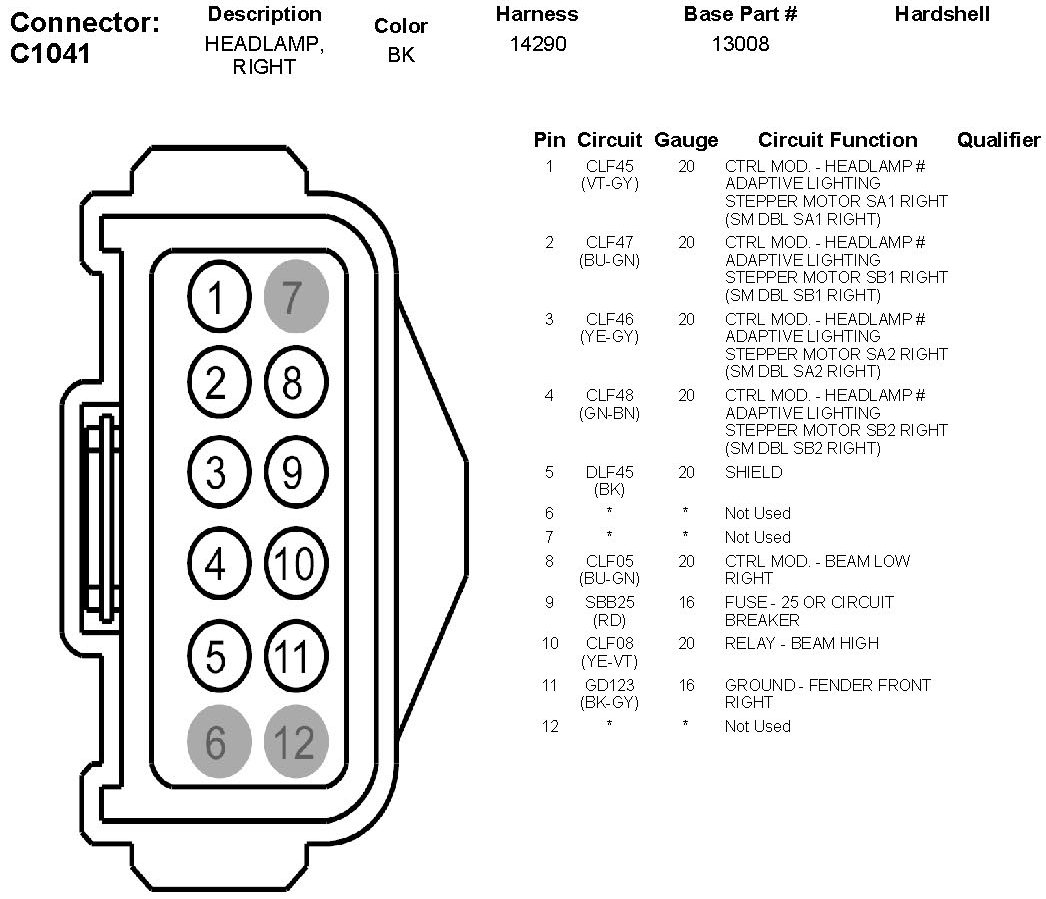 | Connector: C1041 | Description | Color | Harness | Base Part # | Hardshell |
|---|---|---|---|---|---|
| | HEADLAMP, RIGHT | BK | 14290 | 13008 | |

1 7
2 8
3 9
4 10
5 11
6 12

| Pin | Circuit | Gauge | Circuit Function | Qualifier |
|---|---|---|---|---|
| 1 | CLF45 (VT-GY) | 20 | CTRL MOD. - HEADLAMP # ADAPTIVE LIGHTING STEPPER MOTOR SA1 RIGHT (SM DBL SA1 RIGHT) | |
| 2 | CLF47 (BU-GN) | 20 | CTRL MOD. - HEADLAMP # ADAPTIVE LIGHTING STEPPER MOTOR SB1 RIGHT (SM DBL SB1 RIGHT) | |
| 3 | CLF46 (YE-GY) | 20 | CTRL MOD. - HEADLAMP # ADAPTIVE LIGHTING STEPPER MOTOR SA2 RIGHT (SM DBL SA2 RIGHT) | |
| 4 | CLF48 (GN-BN) | 20 | CTRL MOD. - HEADLAMP # ADAPTIVE LIGHTING STEPPER MOTOR SB2 RIGHT (SM DBL SB2 RIGHT) | |
| 5 | DLF45 (BK) | 20 | SHIELD | |
| 6 | * | * | Not Used | |
| 7 | * | * | Not Used | |
| 8 | CLF05 (BU-GN) | 20 | CTRL MOD. - BEAM LOW RIGHT | |
| 9 | SBB25 (RD) | 16 | FUSE - 25 OR CIRCUIT BREAKER | |
| 10 | CLF08 (YE-VT) | 20 | RELAY - BEAM HIGH | |
| 11 | GD123 (BK-GY) | 16 | GROUND - FENDER FRONT RIGHT | |
| 12 | * | * | Not Used | |