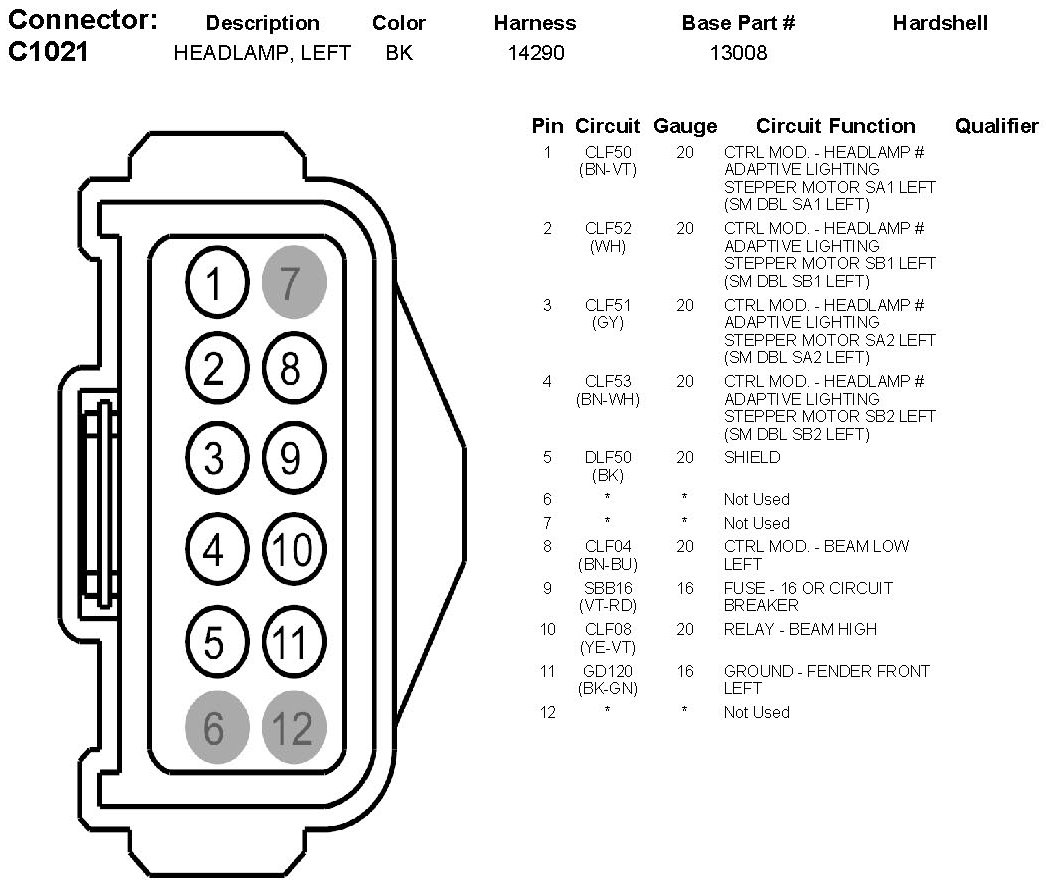 | Connector: | Description | Color | Harness | Base Part # | Hardshell |
|---|---|---|---|---|---|
| C1021 | HEADLAMP, LEFT | BK | 14290 | 13008 | |

1 7
2 8
3 9
4 10
5 11
6 12

| Pin | Circuit | Gauge | Circuit Function | Qualifier |
|---|---|---|---|---|
| 1 | CLF50 (BN-VT) | 20 | CTRL MOD. - HEADLAMP # ADAPTIVE LIGHTING STEPPER MOTOR SA1 LEFT (SM DBL SA1 LEFT) | |
| 2 | CLF52 (WH) | 20 | CTRL MOD. - HEADLAMP # ADAPTIVE LIGHTING STEPPER MOTOR SB1 LEFT (SM DBL SB1 LEFT) | |
| 3 | CLF51 (GY) | 20 | CTRL MOD. - HEADLAMP # ADAPTIVE LIGHTING STEPPER MOTOR SA2 LEFT (SM DBL SA2 LEFT) | |
| 4 | CLF53 (BN-WH) | 20 | CTRL MOD. - HEADLAMP # ADAPTIVE LIGHTING STEPPER MOTOR SB2 LEFT (SM DBL SB2 LEFT) | |
| 5 | DLF50 (BK) | 20 | SHIELD | |
| 6 | * | * | Not Used | |
| 7 | * | * | Not Used | |
| 8 | CLF04 (BN-BU) | 20 | CTRL MOD. - BEAM LOW LEFT | |
| 9 | SBB16 (VT-RD) | 16 | FUSE - 16 OR CIRCUIT BREAKER | |
| 10 | CLF08 (YE-VT) | 20 | RELAY - BEAM HIGH | |
| 11 | GD120 (BK-GN) | 16 | GROUND - FENDER FRONT LEFT | |
| 12 | * | * | Not Used | |