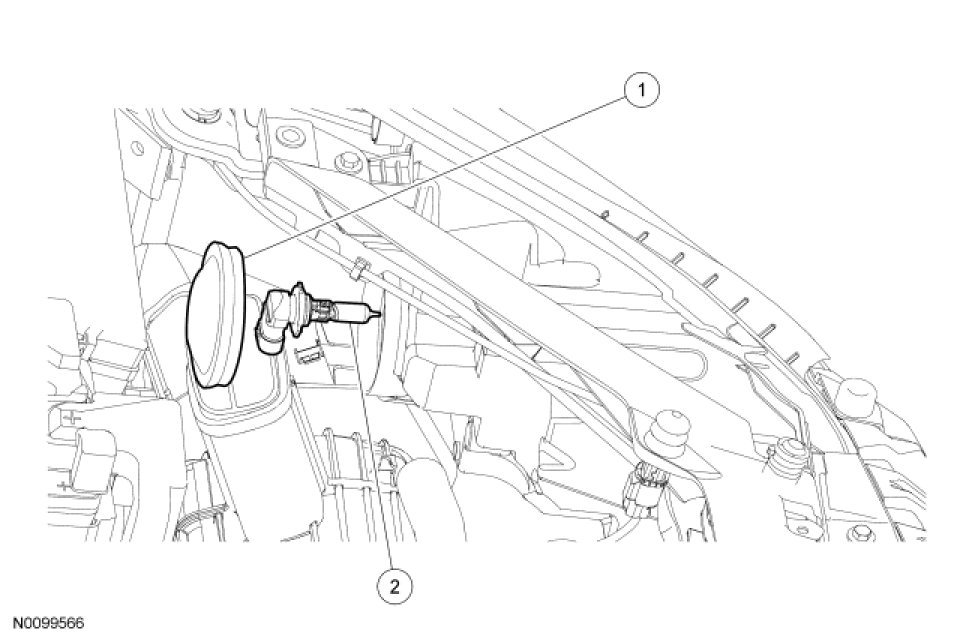 1

2

N0099566