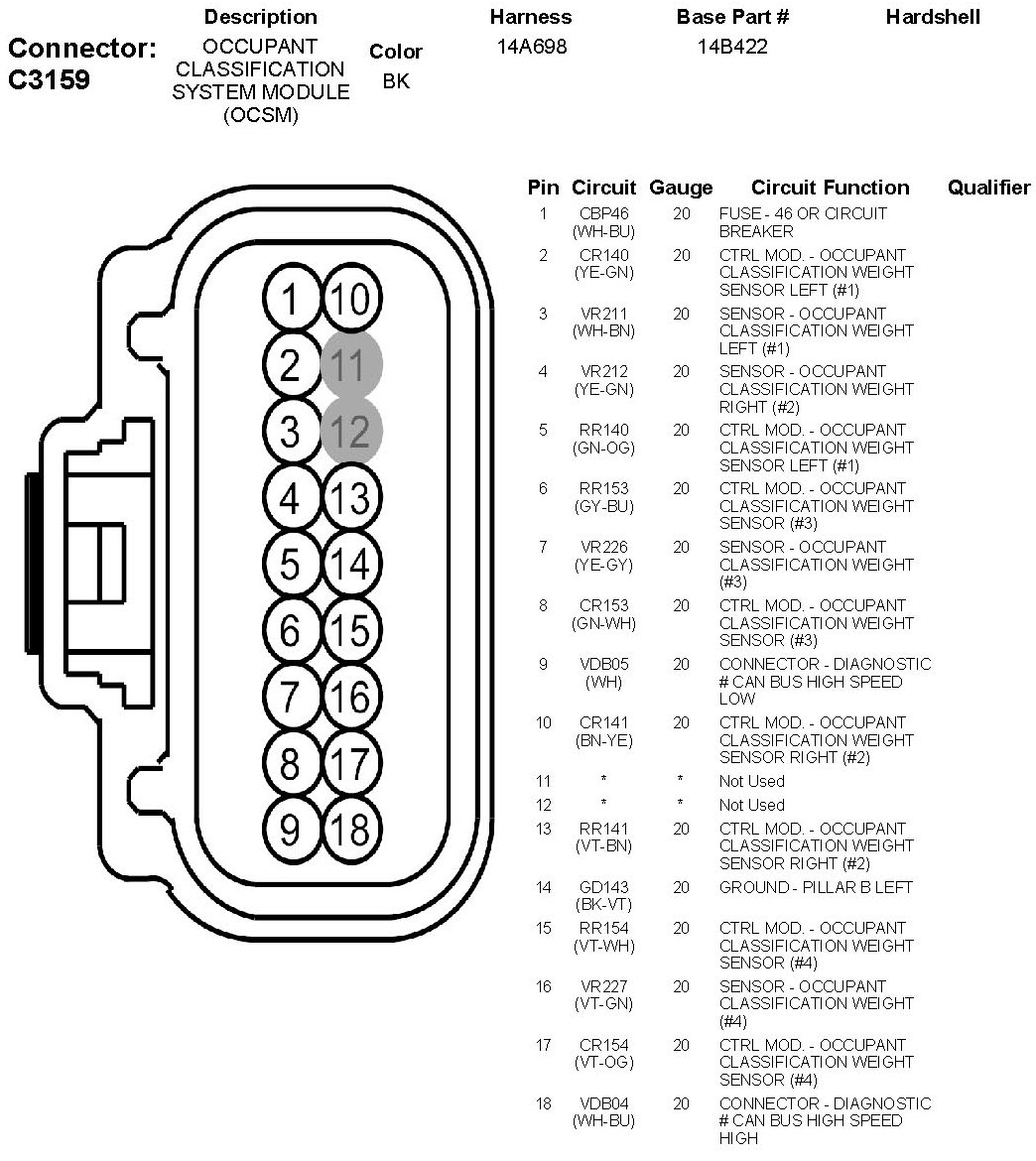 Connector: C3159

| Description | Color | Harness | Base Part # | Hardshell |
|---|---|---|---|---|
| OCCUPANT CLASSIFICATION SYSTEM MODULE (OCSM) | BK | 14A698 | 14B422 | |

1 10
2 11
3 12
4 13
5 14
6 15
7 16
8 17
9 18

| Pin | Circuit | Gauge | Circuit Function | Qualifier |
|---|---|---|---|---|
| 1 | CBP46 (WH-BU) | 20 | FUSE - 46 OR CIRCUIT BREAKER | |
| 2 | CR140 (YE-GN) | 20 | CTRL MOD. - OCCUPANT CLASSIFICATION WEIGHT SENSOR LEFT (#1) | |
| 3 | VR211 (WH-BN) | 20 | SENSOR - OCCUPANT CLASSIFICATION WEIGHT LEFT (#1) | |
| 4 | VR212 (YE-GN) | 20 | SENSOR - OCCUPANT CLASSIFICATION WEIGHT RIGHT (#2) | |
| 5 | RR140 (GN-OG) | 20 | CTRL MOD. - OCCUPANT CLASSIFICATION WEIGHT SENSOR LEFT (#1) | |
| 6 | RR153 (GY-BU) | 20 | CTRL MOD. - OCCUPANT CLASSIFICATION WEIGHT SENSOR (#3) | |
| 7 | VR226 (YE-GY) | 20 | SENSOR - OCCUPANT CLASSIFICATION WEIGHT (#3) | |
| 8 | CR153 (GN-WH) | 20 | CTRL MOD. - OCCUPANT CLASSIFICATION WEIGHT SENSOR (#3) | |
| 9 | VDB05 (WH) | 20 | CONNECTOR - DIAGNOSTIC # CAN BUS HIGH SPEED LOW | |
| 10 | CR141 (BN-YE) | 20 | CTRL MOD. - OCCUPANT CLASSIFICATION WEIGHT SENSOR RIGHT (#2) | |
| 11 | * | * | Not Used | |
| 12 | * | * | Not Used | |
| 13 | RR141 (VT-BN) | 20 | CTRL MOD. - OCCUPANT CLASSIFICATION WEIGHT SENSOR RIGHT (#2) | |
| 14 | GD143 (BK-VT) | 20 | GROUND - PILLAR B LEFT | |
| 15 | RR154 (VT-WH) | 20 | CTRL MOD. - OCCUPANT CLASSIFICATION WEIGHT SENSOR (#4) | |
| 16 | VR227 (VT-GN) | 20 | SENSOR - OCCUPANT CLASSIFICATION WEIGHT (#4) | |
| 17 | CR154 (VT-OG) | 20 | CTRL MOD. - OCCUPANT CLASSIFICATION WEIGHT SENSOR (#4) | |
| 18 | VDB04 (WH-BU) | 20 | CONNECTOR - DIAGNOSTIC # CAN BUS HIGH SPEED HIGH | |