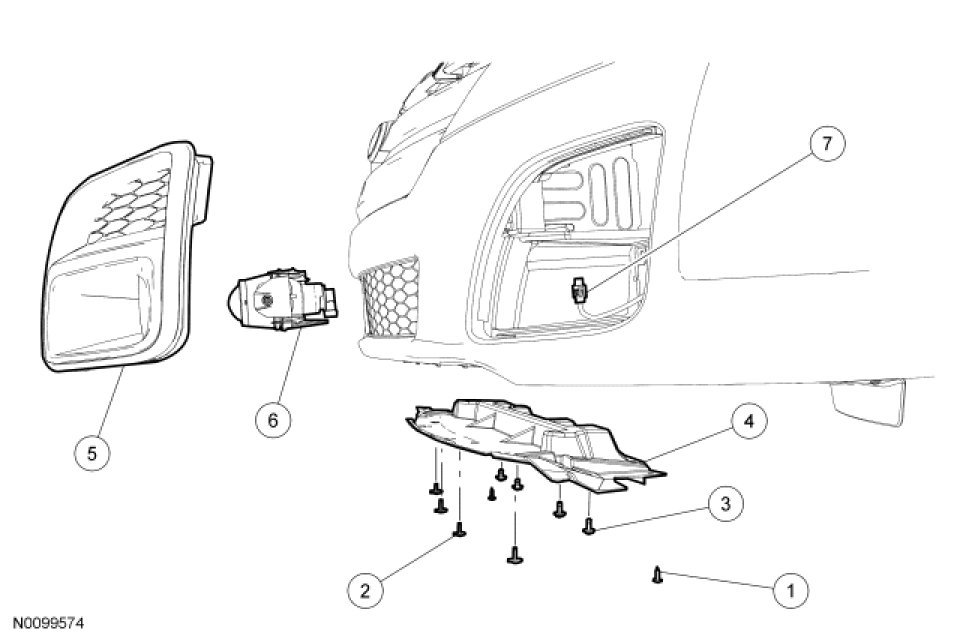 7
5
6
4
3
2
1
N0099574