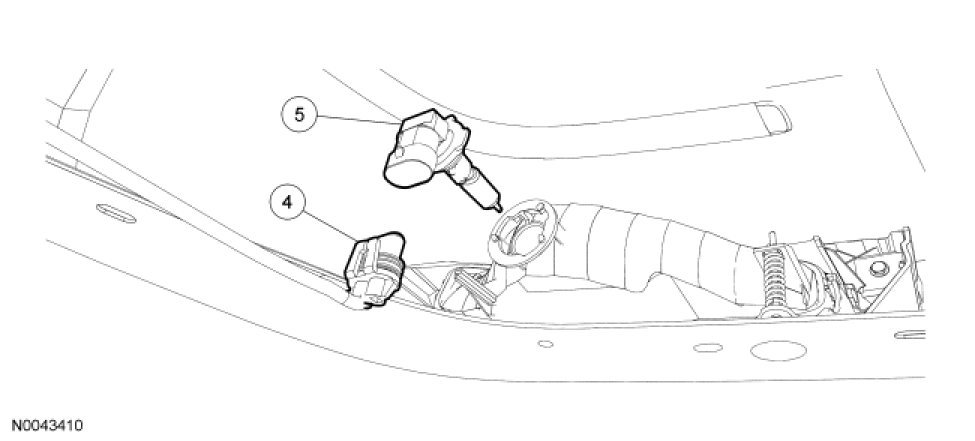 5

4

N0043410