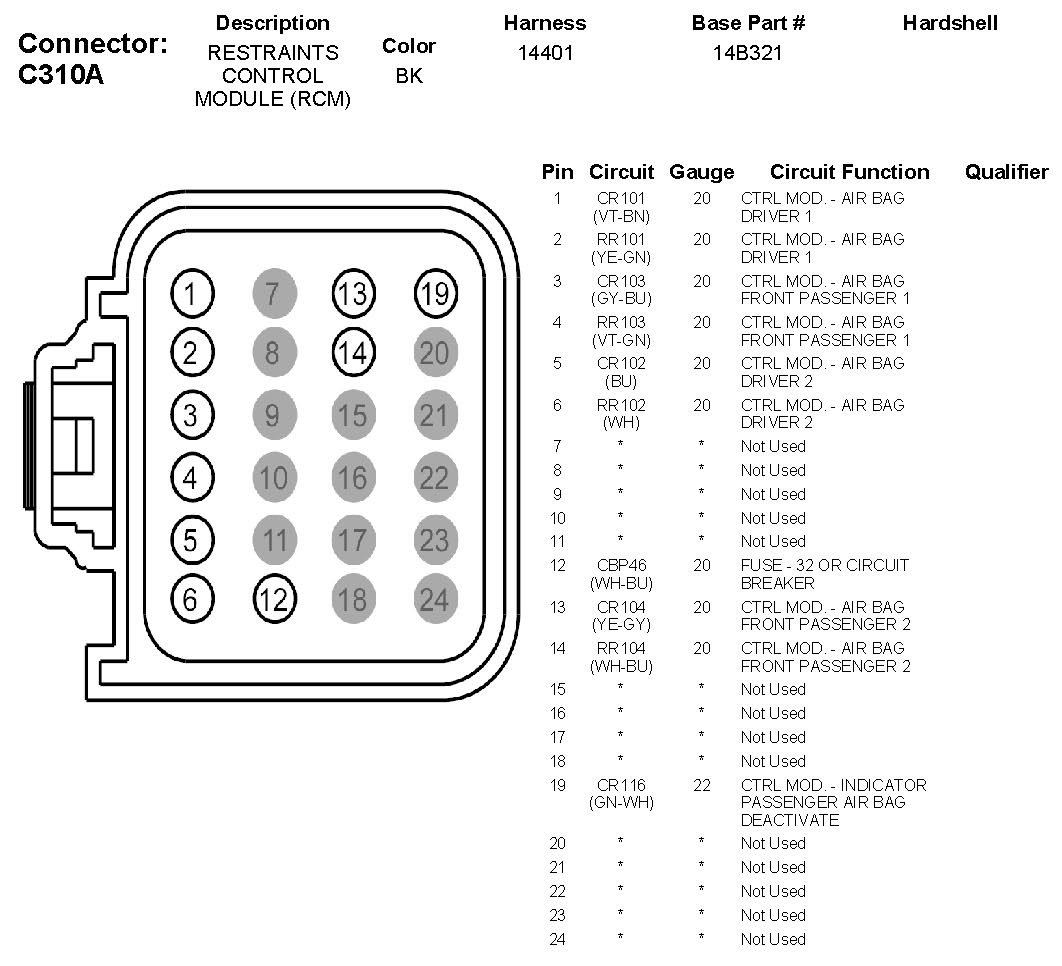 Connector: C310A

| Description | Color | Harness | Base Part # | Hardshell |
|---|---|---|---|---|
| RESTRAINTS CONTROL MODULE (RCM) | BK | 14401 | 14B321 | |

1 7 13 19
2 8 14 20
3 9 15 21
4 10 16 22
5 11 17 23
6 12 18 24

| Pin | Circuit | Gauge | Circuit Function | Qualifier |
|---|---|---|---|---|
| 1 | CR101 (VT-BN) | 20 | CTRL MOD. - AIR BAG DRIVER 1 | |
| 2 | RR101 (YE-GN) | 20 | CTRL MOD. - AIR BAG DRIVER 1 | |
| 3 | CR103 (GY-BU) | 20 | CTRL MOD. - AIR BAG FRONT PASSENGER 1 | |
| 4 | RR103 (VT-GN) | 20 | CTRL MOD. - AIR BAG FRONT PASSENGER 1 | |
| 5 | CR102 (BU) | 20 | CTRL MOD. - AIR BAG DRIVER 2 | |
| 6 | RR102 (WH) | 20 | CTRL MOD. - AIR BAG DRIVER 2 | |
| 7 | * | * | Not Used | |
| 8 | * | * | Not Used | |
| 9 | * | * | Not Used | |
| 10 | * | * | Not Used | |
| 11 | * | * | Not Used | |
| 12 | CBP46 (WH-BU) | 20 | FUSE - 32 OR CIRCUIT BREAKER | |
| 13 | CR104 (YE-GY) | 20 | CTRL MOD. - AIR BAG FRONT PASSENGER 2 | |
| 14 | RR104 (WH-BU) | 20 | CTRL MOD. - AIR BAG FRONT PASSENGER 2 | |
| 15 | * | * | Not Used | |
| 16 | * | * | Not Used | |
| 17 | * | * | Not Used | |
| 18 | * | * | Not Used | |
| 19 | CR116 (GN-WH) | 22 | CTRL MOD. - INDICATOR PASSENGER AIR BAG DEACTIVATE | |
| 20 | * | * | Not Used | |
| 21 | * | * | Not Used | |
| 22 | * | * | Not Used | |
| 23 | * | * | Not Used | |
| 24 | * | * | Not Used | |