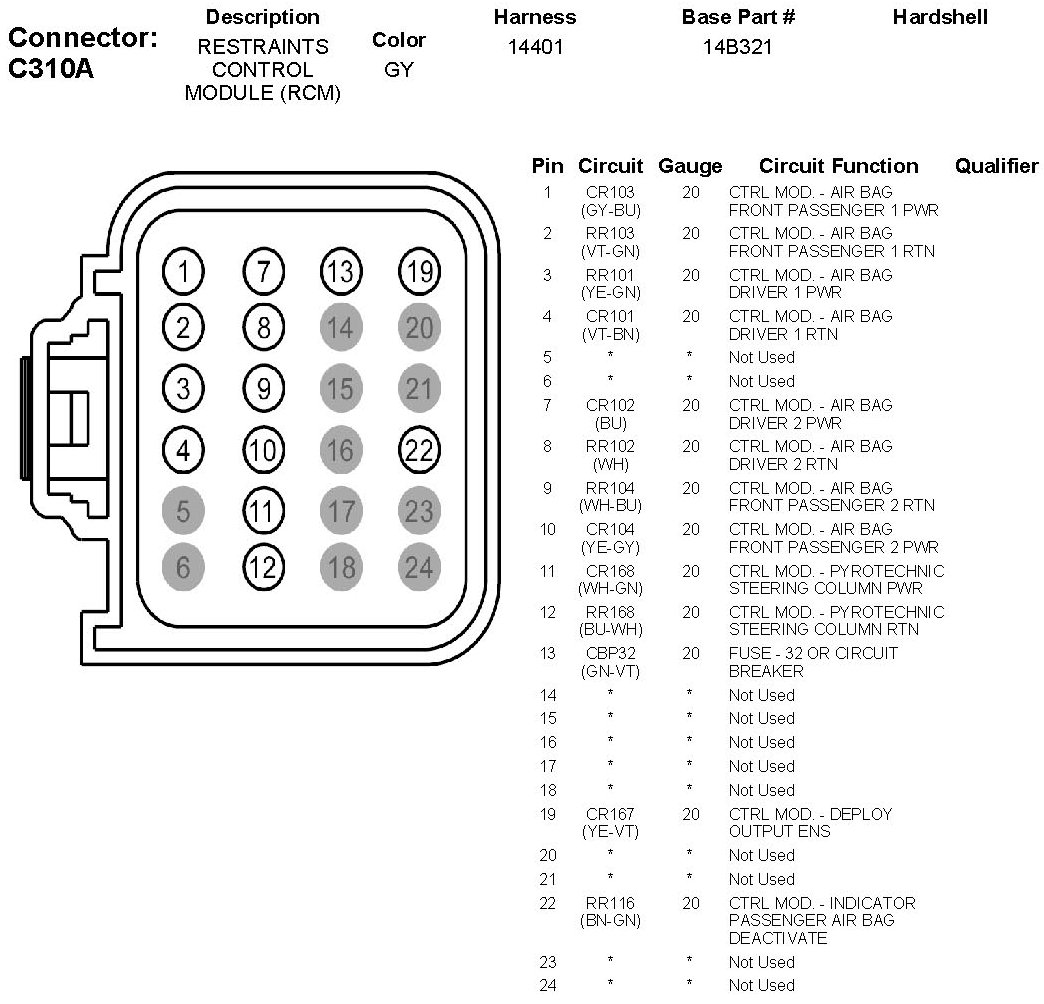 Connector: C310A

| Description | Color | Harness | Base Part # | Hardshell |
|---|---|---|---|---|
| RESTRAINTS CONTROL MODULE (RCM) | GY | 14401 | 14B321 | |

1 7 13 19
2 8 14 20
3 9 15 21
4 10 16 22
5 11 17 23
6 12 18 24

| Pin | Circuit | Gauge | Circuit Function | Qualifier |
|---|---|---|---|---|
| 1 | CR103 (GY-BU) | 20 | CTRL MOD. - AIR BAG FRONT PASSENGER 1 PWR | |
| 2 | RR103 (VT-GN) | 20 | CTRL MOD. - AIR BAG FRONT PASSENGER 1 RTN | |
| 3 | RR101 (YE-GN) | 20 | CTRL MOD. - AIR BAG DRIVER 1 PWR | |
| 4 | CR101 (VT-BN) | 20 | CTRL MOD. - AIR BAG DRIVER 1 RTN | |
| 5 | * | * | Not Used | |
| 6 | * | * | Not Used | |
| 7 | CR102 (BU) | 20 | CTRL MOD. - AIR BAG DRIVER 2 PWR | |
| 8 | RR102 (WH) | 20 | CTRL MOD. - AIR BAG DRIVER 2 RTN | |
| 9 | RR104 (WH-BU) | 20 | CTRL MOD. - AIR BAG FRONT PASSENGER 2 RTN | |
| 10 | CR104 (YE-GY) | 20 | CTRL MOD. - AIR BAG FRONT PASSENGER 2 PWR | |
| 11 | CR168 (WH-GN) | 20 | CTRL MOD. - PYROTECHNIC STEERING COLUMN PWR | |
| 12 | RR168 (BU-WH) | 20 | CTRL MOD. - PYROTECHNIC STEERING COLUMN RTN | |
| 13 | CBP32 (GN-VT) | 20 | FUSE - 32 OR CIRCUIT BREAKER | |
| 14 | * | * | Not Used | |
| 15 | * | * | Not Used | |
| 16 | * | * | Not Used | |
| 17 | * | * | Not Used | |
| 18 | * | * | Not Used | |
| 19 | CR167 (YE-VT) | 20 | CTRL MOD. - DEPLOY OUTPUT ENS | |
| 20 | * | * | Not Used | |
| 21 | * | * | Not Used | |
| 22 | RR116 (BN-GN) | 20 | CTRL MOD. - INDICATOR PASSENGER AIR BAG DEACTIVATE | |
| 23 | * | * | Not Used | |
| 24 | * | * | Not Used | |