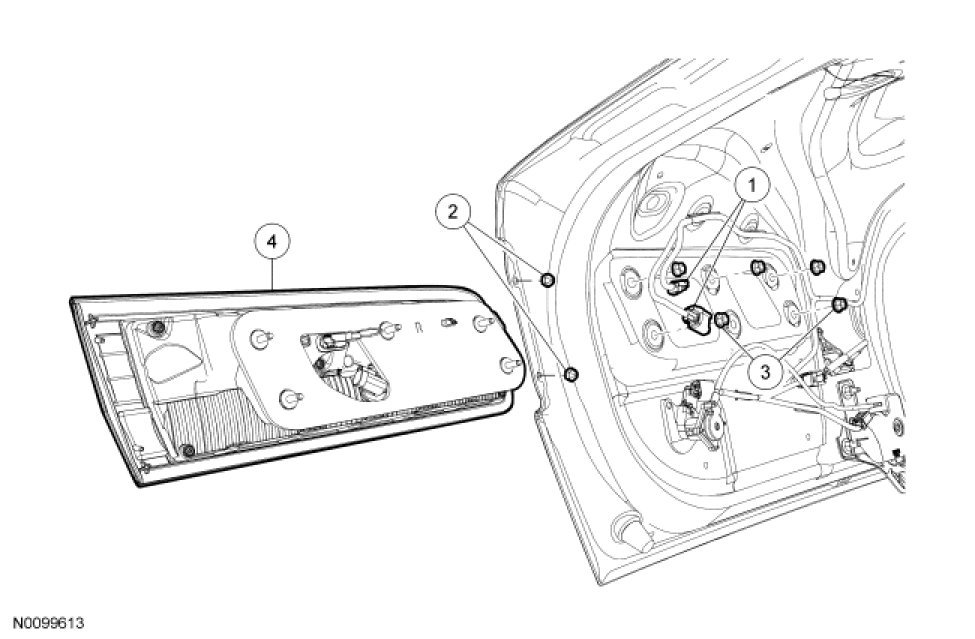 4

2

1

3

N0099613