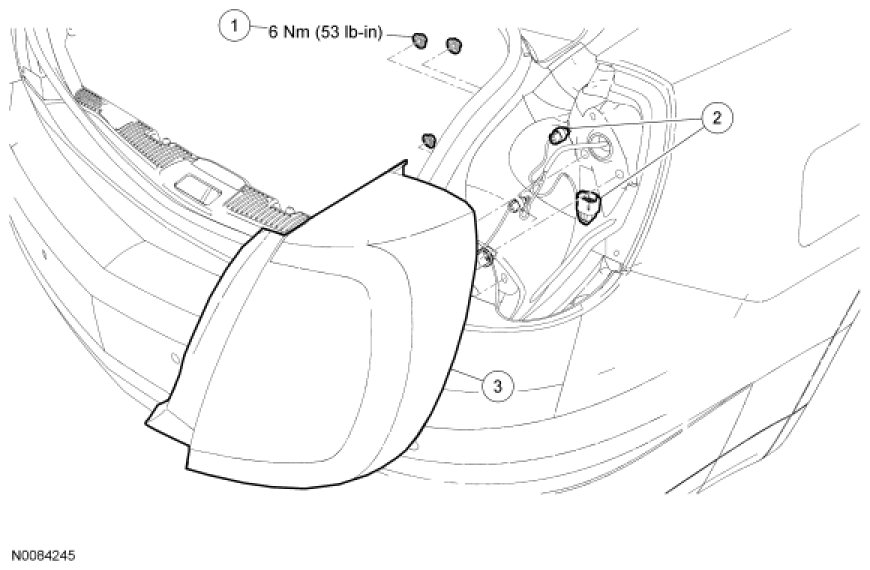 1
6 Nm (53 lb-in)
2
3
N0084245