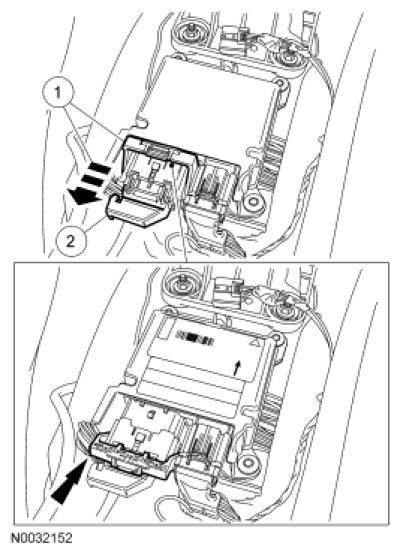 1
2
N0032152