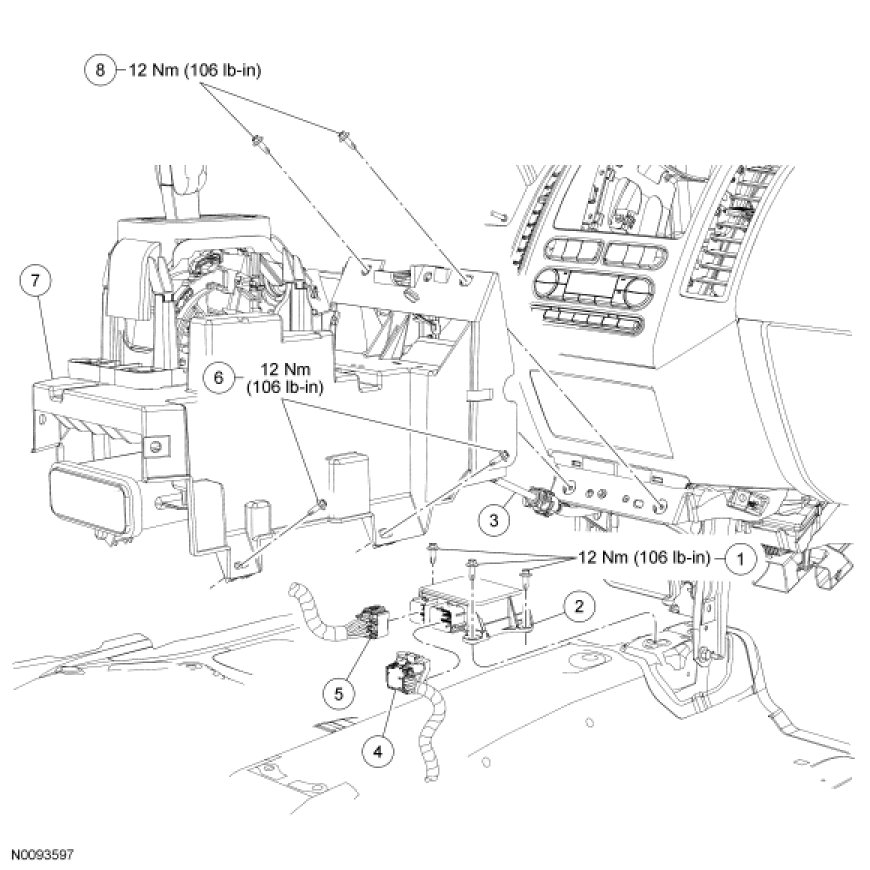 8 12 Nm (106 lb-in)

7

6 12 Nm (106 lb-in)

3

12 Nm (106 lb-in) 1

2

5

4

N0093597