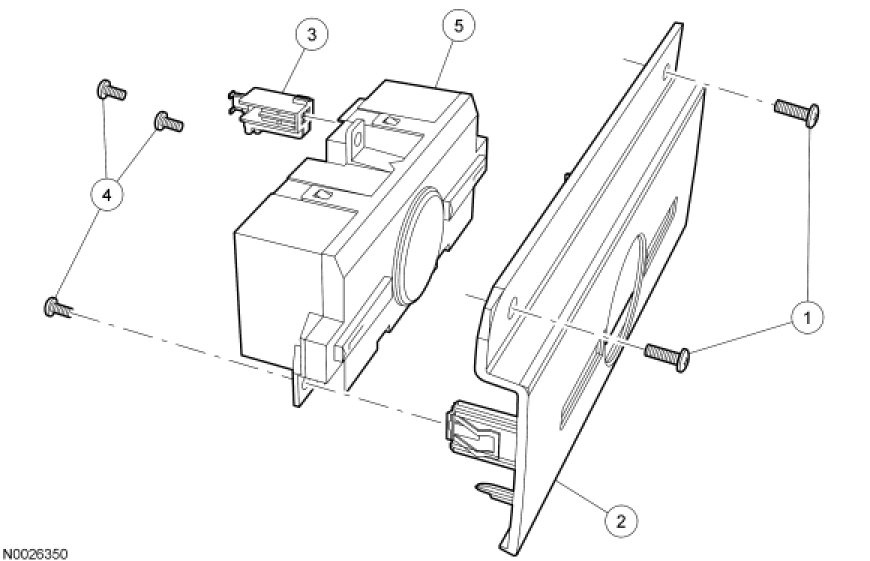 3
5
4
1
2
N0026350