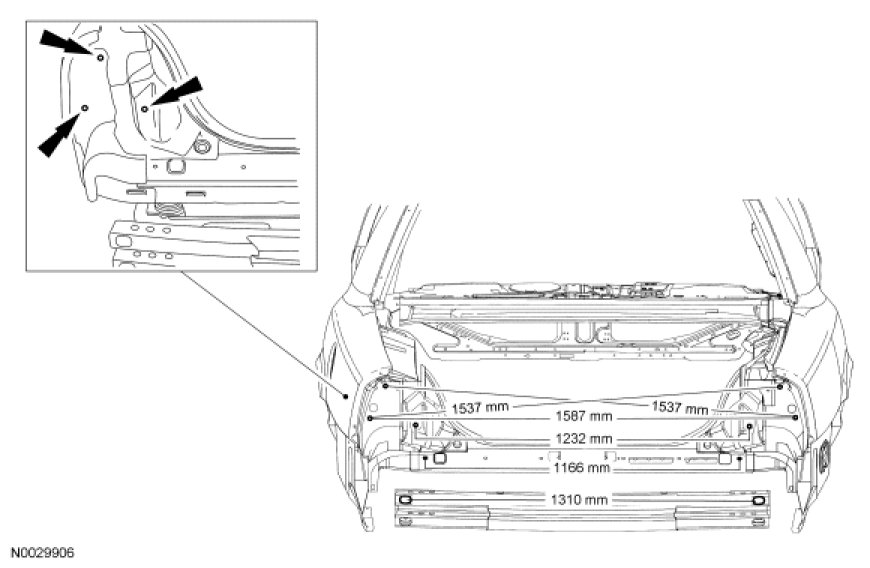 1537 mm
1537 mm
1587 mm
1232 mm
1166 mm
1310 mm
N0029906