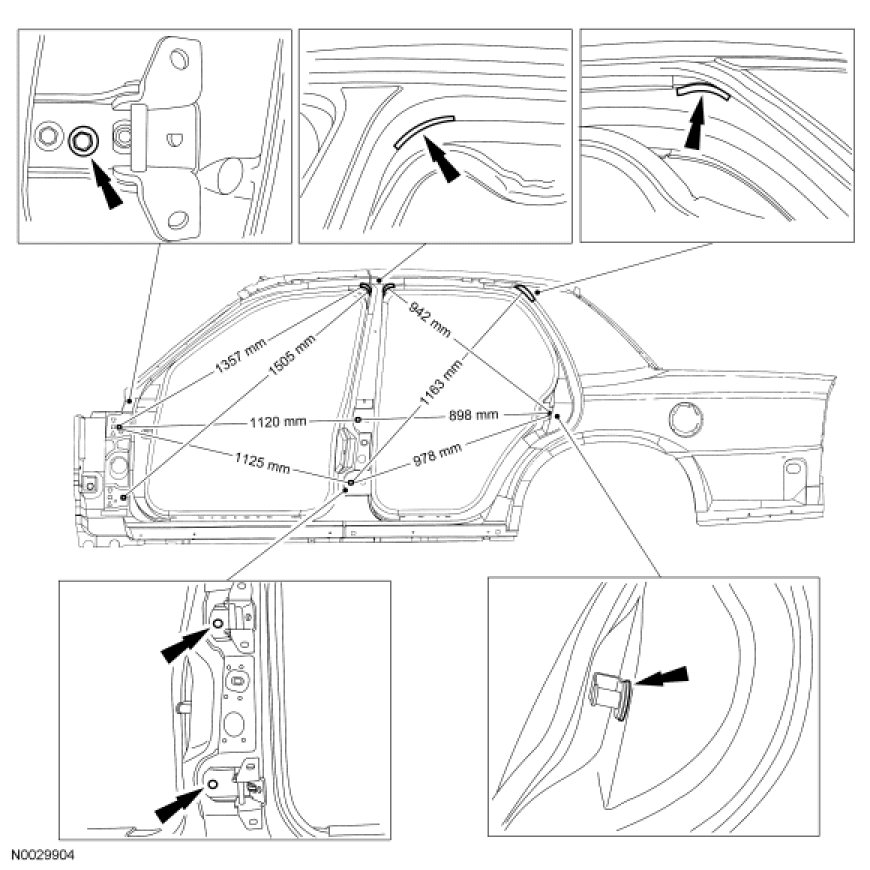 1357 mm
1505 mm
942 mm
1163 mm
1120 mm
898 mm
1125 mm
978 mm
N0029904