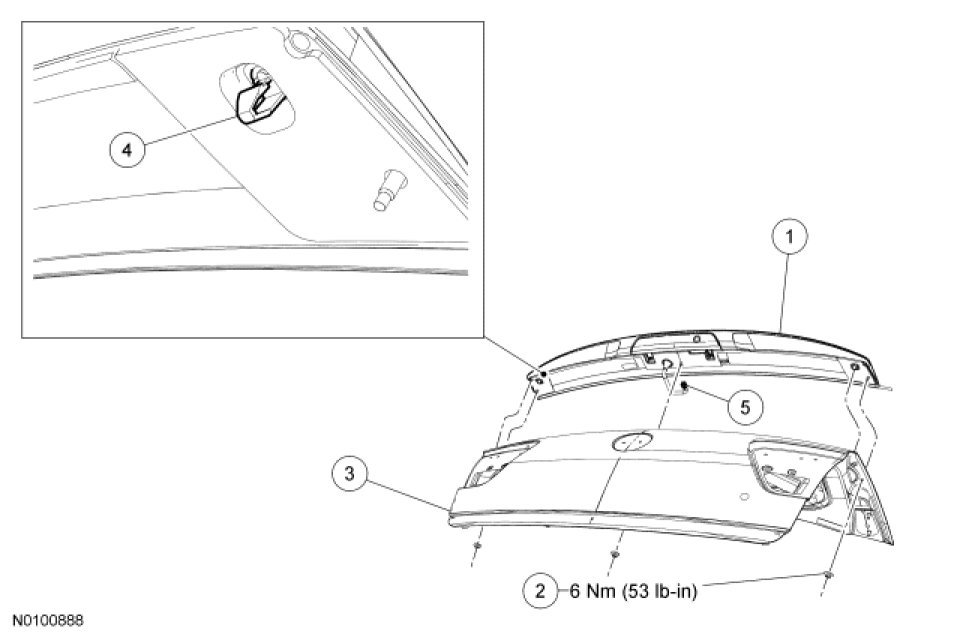 4

1

5

3

2 6 Nm (53 lb-in)

N0100888