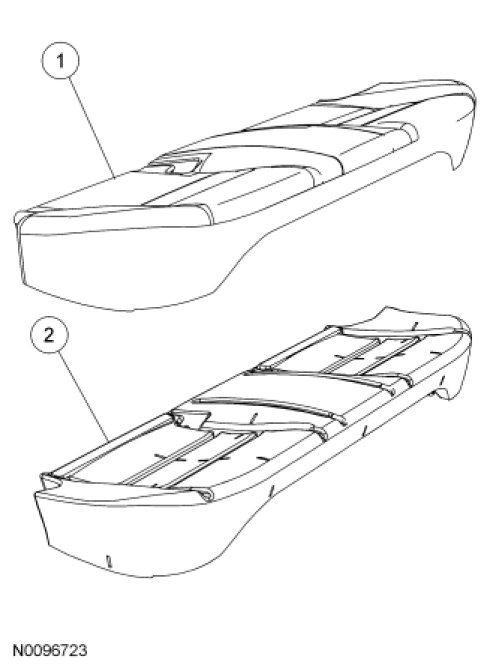 1

2

N0096723