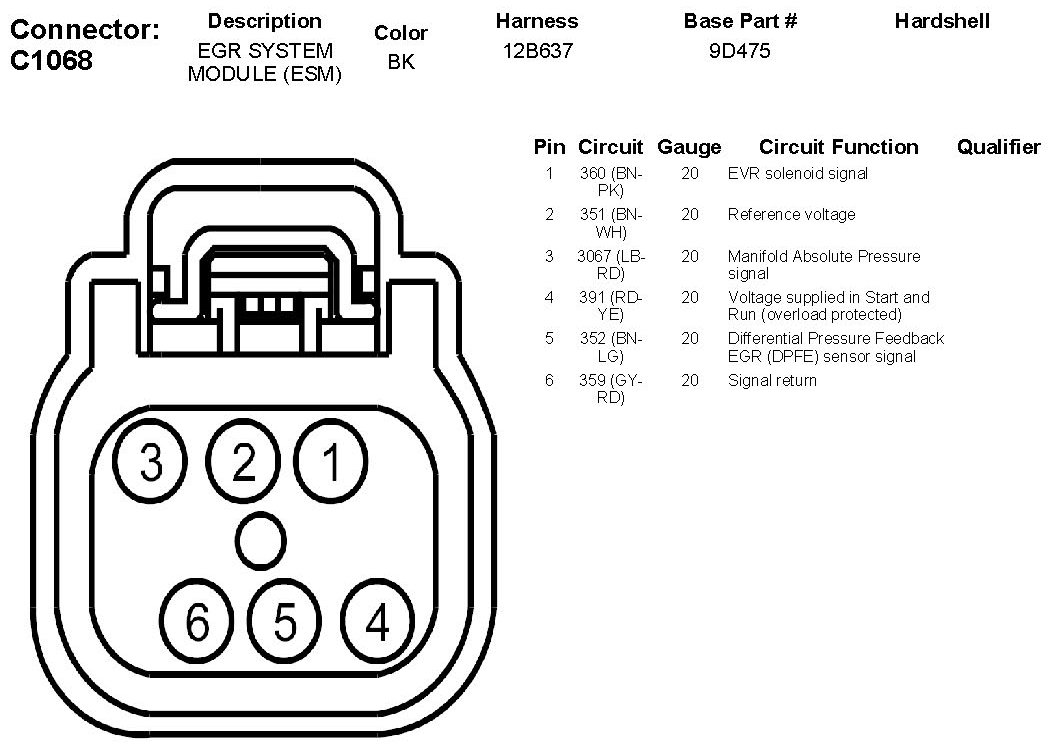 Connector: C1068

| Description | Color | Harness | Base Part # | Hardshell |
|---|---|---|---|---|
| EGR SYSTEM MODULE (ESM) | BK | 12B637 | 9D475 | |

| Pin | Circuit | Gauge | Circuit Function | Qualifier |
|---|---|---|---|---|
| 1 | 360 (BN-PK) | 20 | EVR solenoid signal | |
| 2 | 351 (BN-WH) | 20 | Reference voltage | |
| 3 | 3067 (LB-RD) | 20 | Manifold Absolute Pressure signal | |
| 4 | 391 (RD-YE) | 20 | Voltage supplied in Start and Run (overload protected) | |
| 5 | 352 (BN-LG) | 20 | Differential Pressure Feedback EGR (DPFE) sensor signal | |
| 6 | 359 (GY-RD) | 20 | Signal return | |

3 2 1
6 5 4