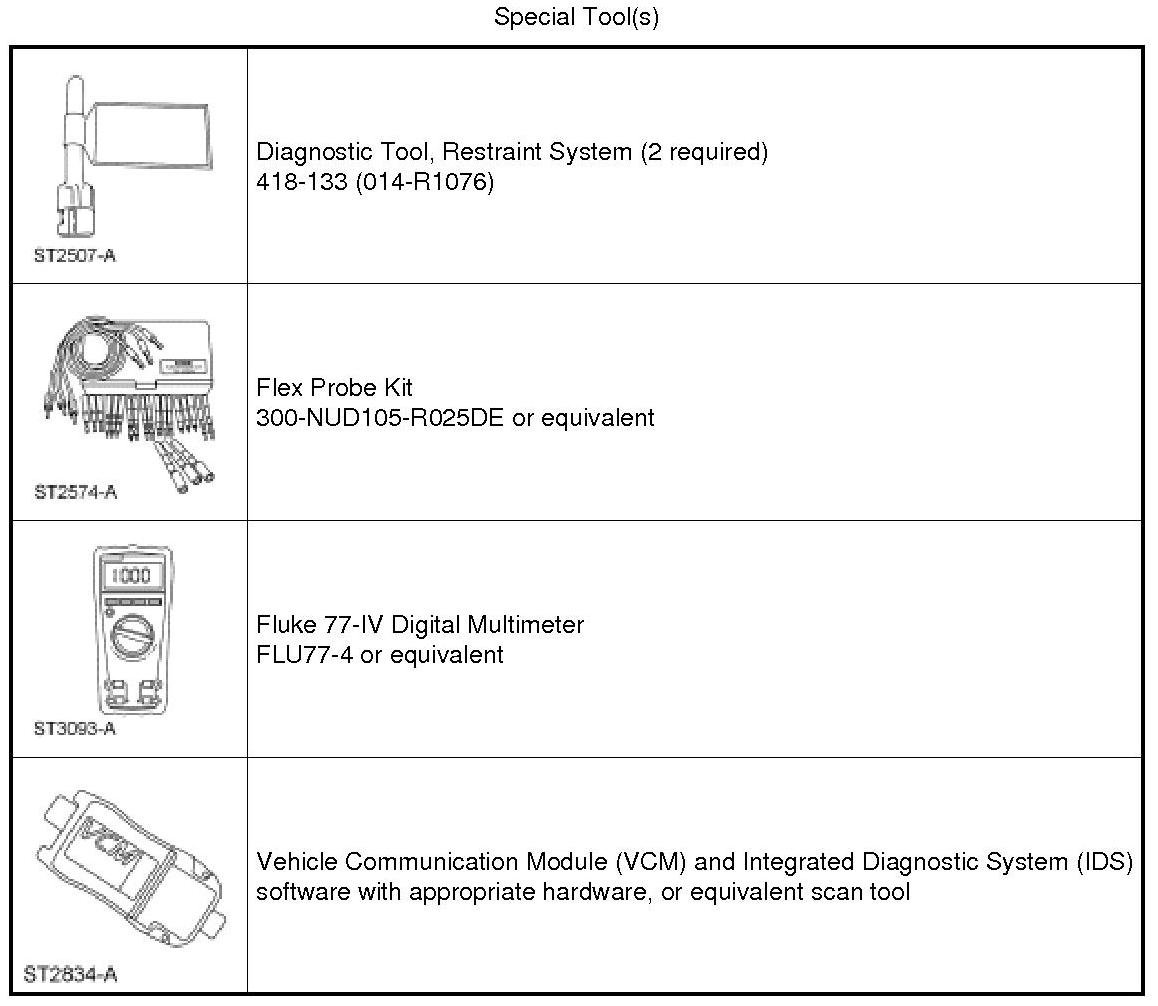 Special Tool(s)

| | |
|---|---|
| ST2507-A | Diagnostic Tool, Restraint System (2 required) 418-133 (014-R1076) |
| ST2574-A | Flex Probe Kit 300-NUD105-R025DE or equivalent |
| 1000 ST3093-A | Fluke 77-IV Digital Multimeter FLU77-4 or equivalent |
| VCM ST2834-A | Vehicle Communication Module (VCM) and Integrated Diagnostic System (IDS) software with appropriate hardware, or equivalent scan tool |