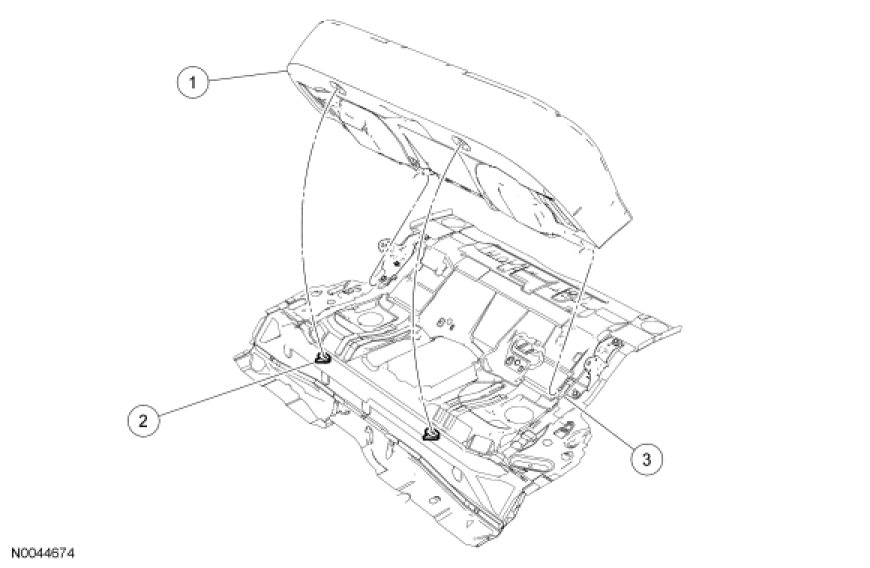 1
2
3
N0044674