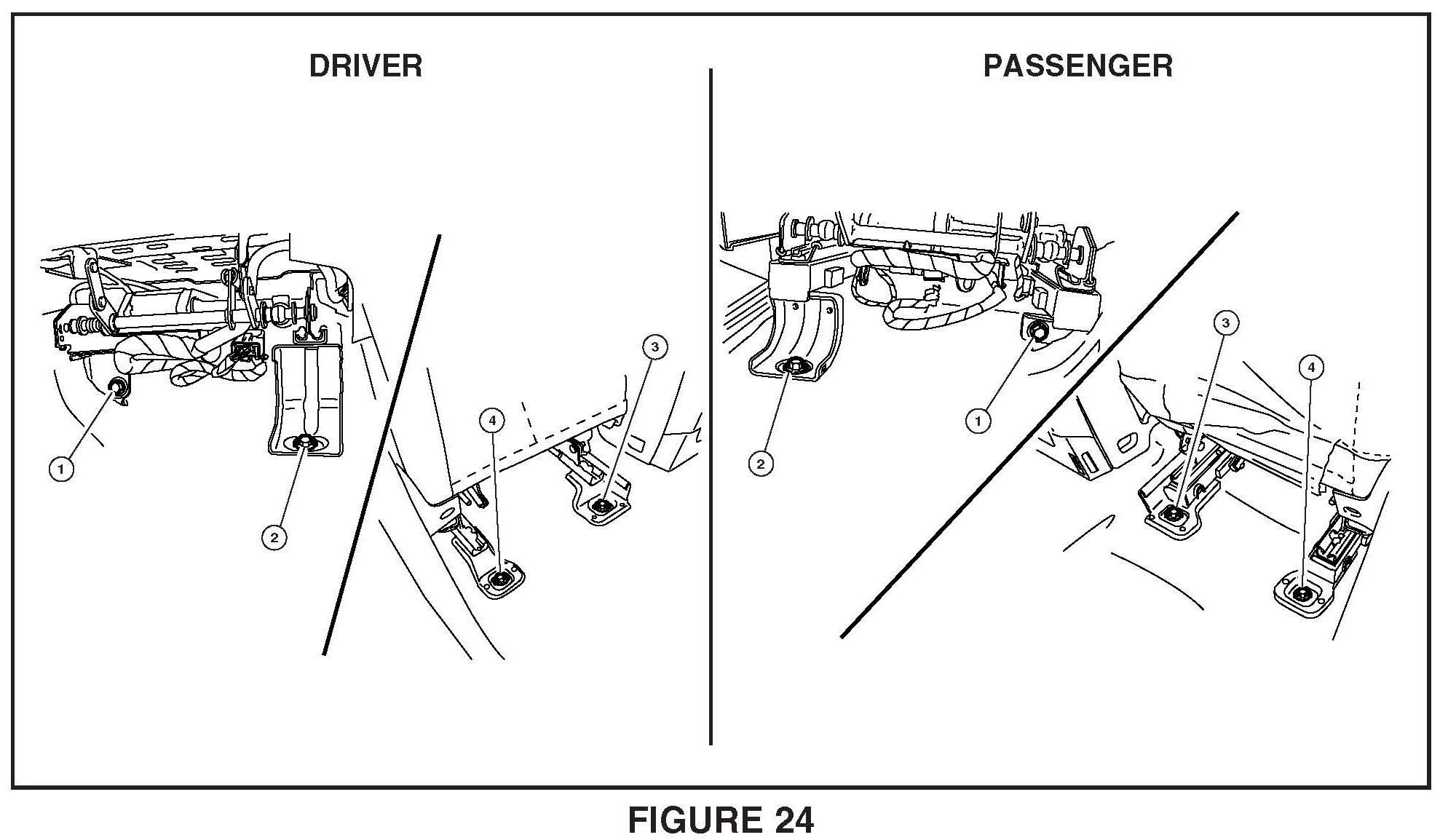 DRIVER

1

2

4

3

PASSENGER

2

1

3

4

FIGURE 24