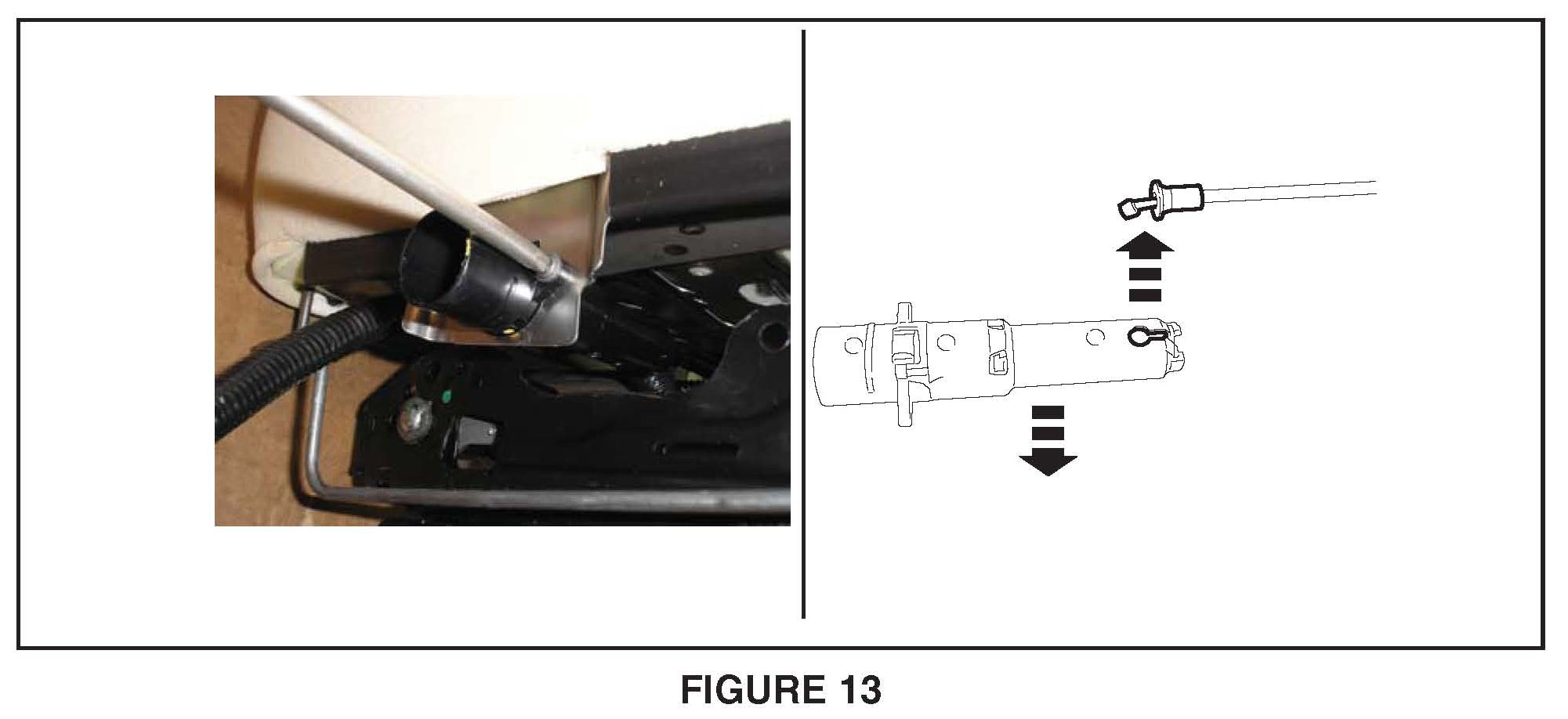 FIGURE 13