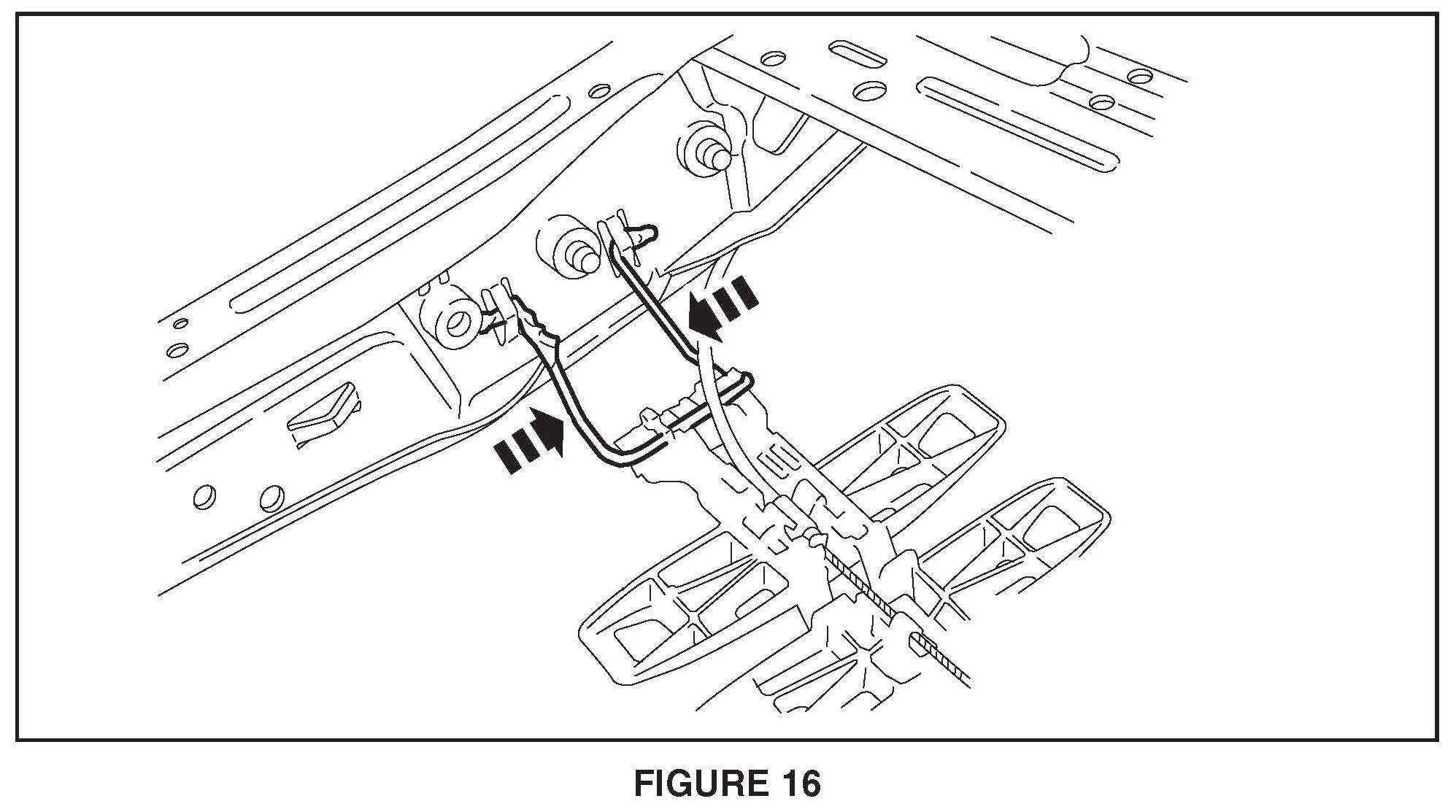 FIGURE 16