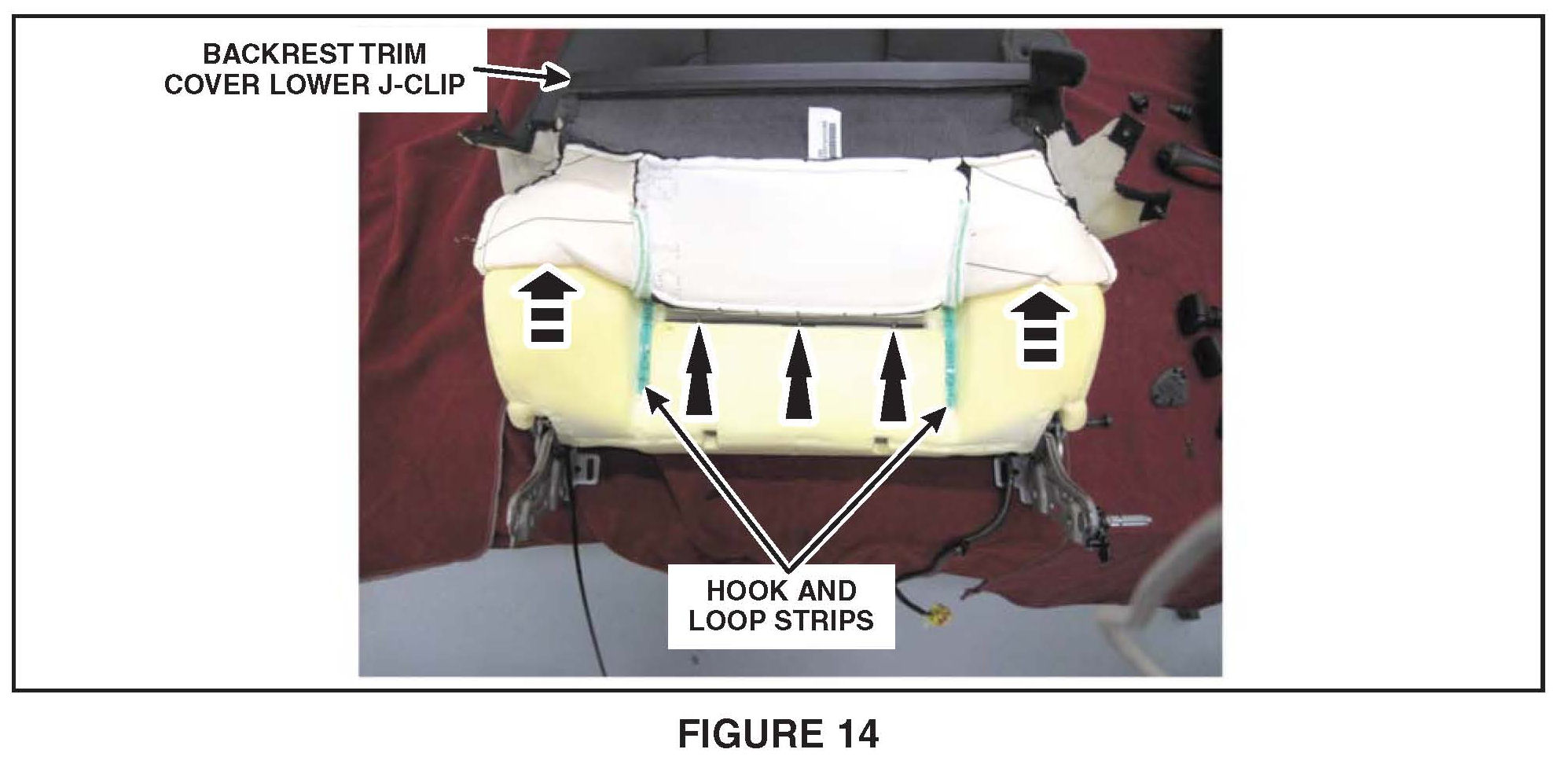 BACKREST TRIM COVER LOWER J-CLIP

HOOK AND LOOP STRIPS

FIGURE 14