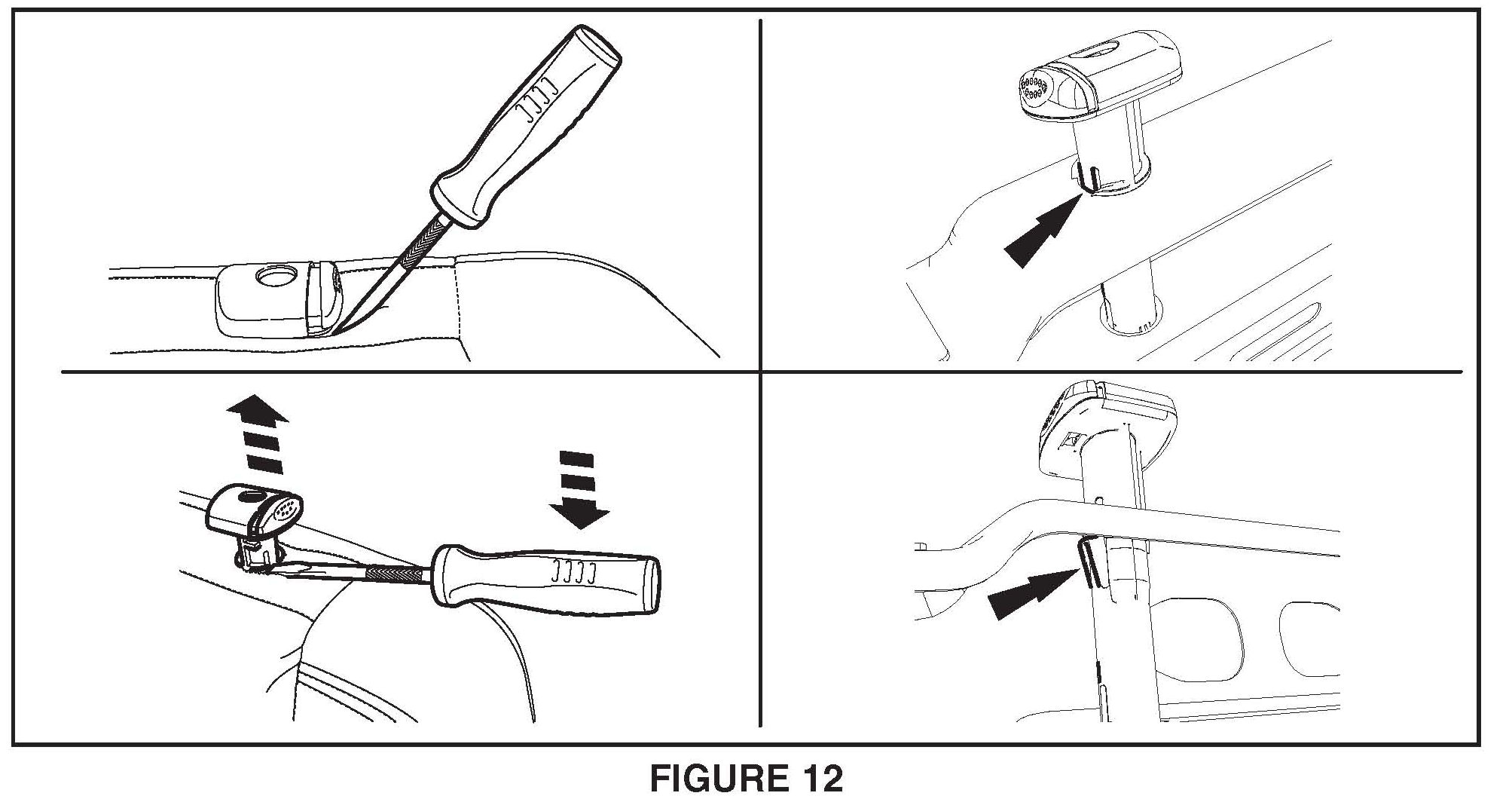 FIGURE 12