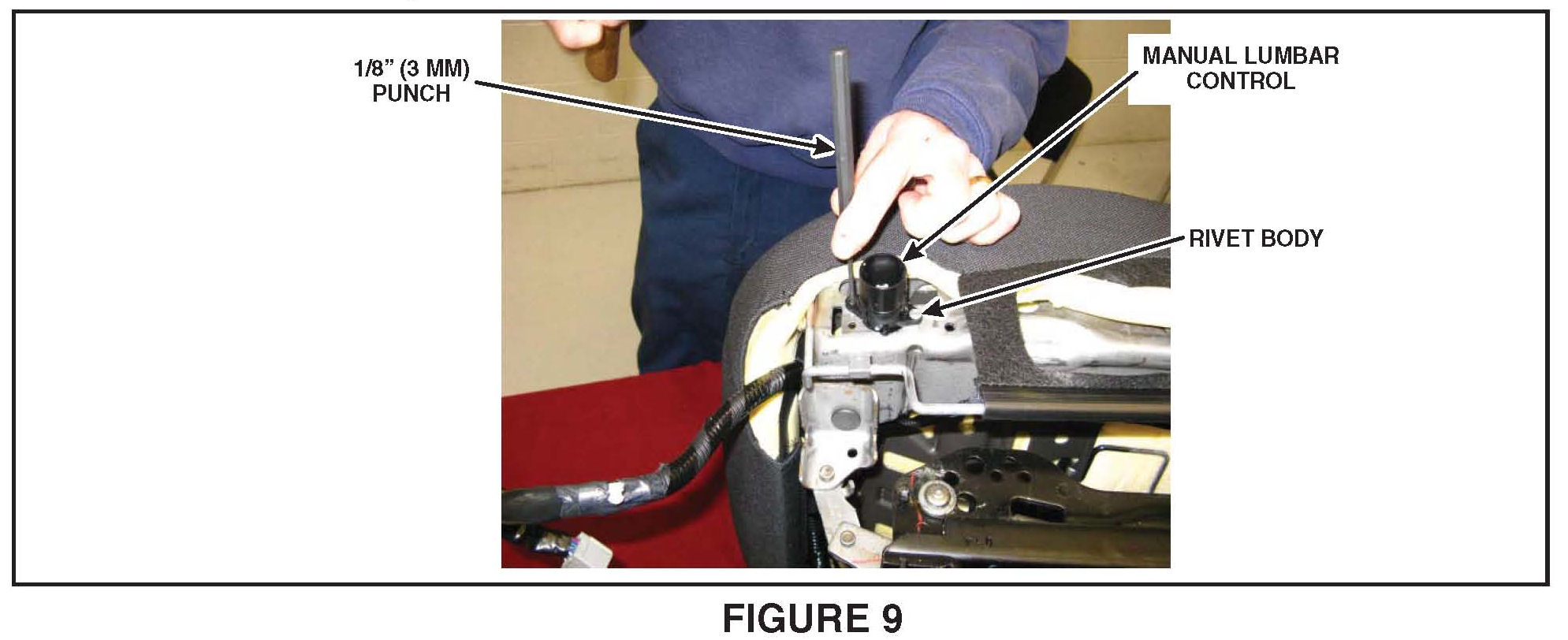 1/8" (3 MM) PUNCH

MANUAL LUMBAR CONTROL

RIVET BODY

FIGURE 9